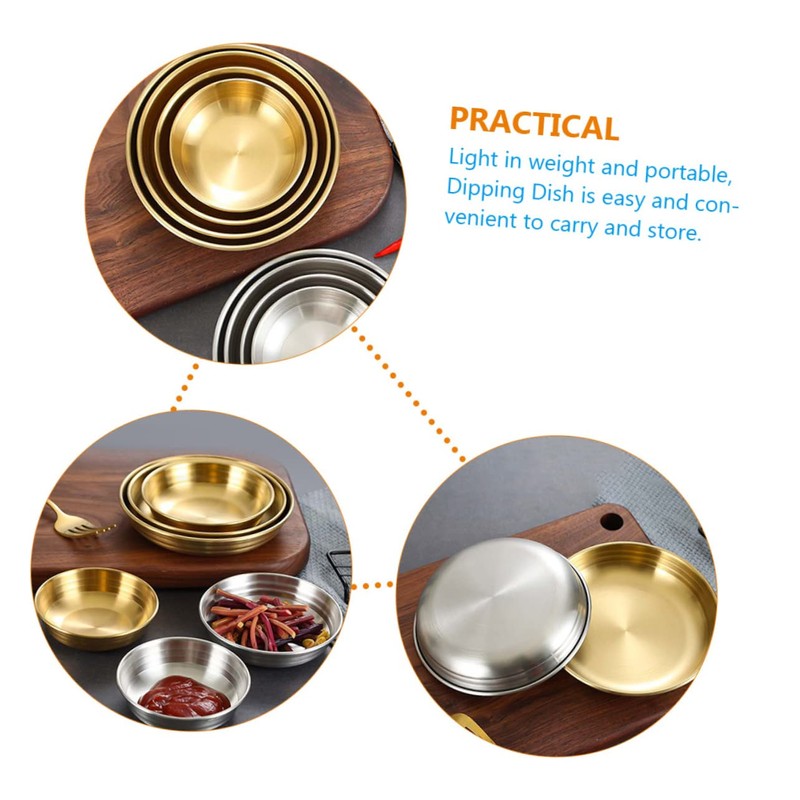 PRACTICAL

Light in weight and portable, Dipping Dish is easy and convenient to carry and store.