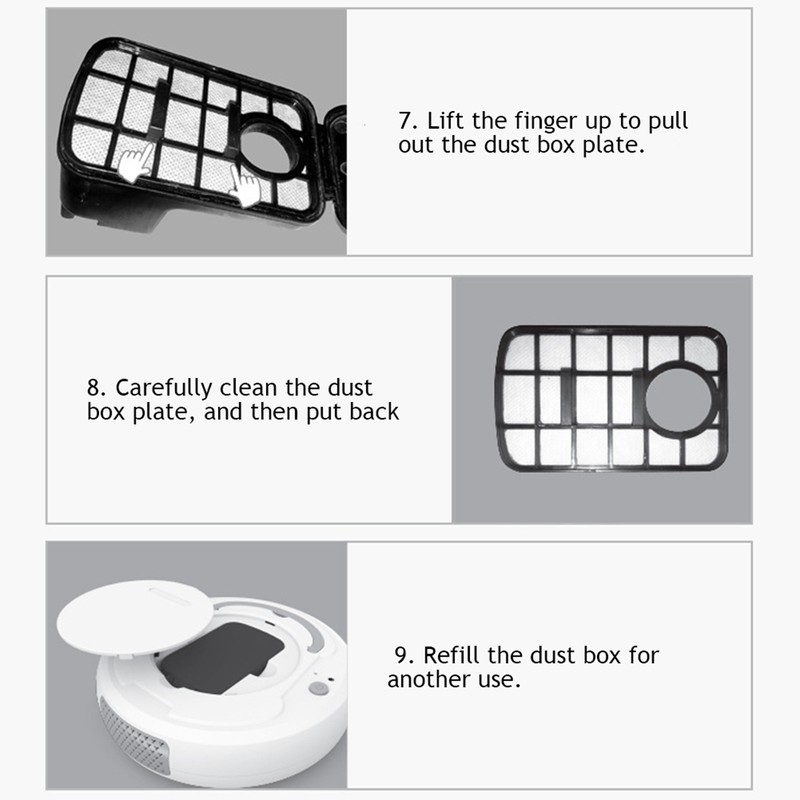 7. Lift the finger up to pull out the dust box plate.

8. Carefully clean the dust box plate, and then put back

9. Refill the dust box for another use.