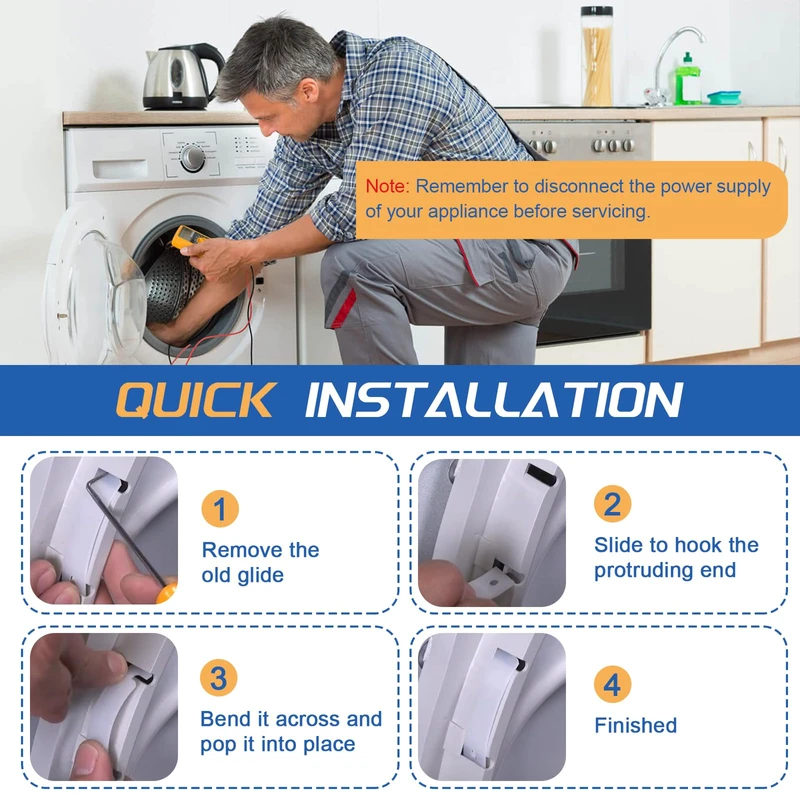 Note: Remember to disconnect the power supply of your appliance before servicing.

QUICK INSTALLATION

1
Remove the old glide

2
Slide to hook the protruding end

3
Bend it across and pop it into place

4
Finished