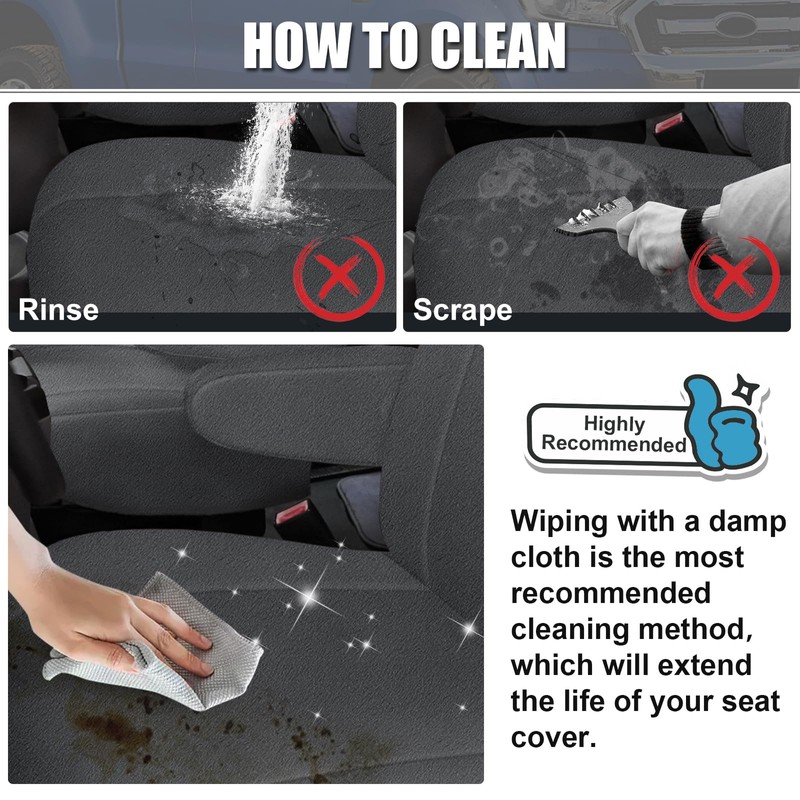 HOW TO CLEAN

Rinse

Scrape

Highly Recommended

Wiping with a damp cloth is the most recommended cleaning method, which will extend the life of your seat cover.