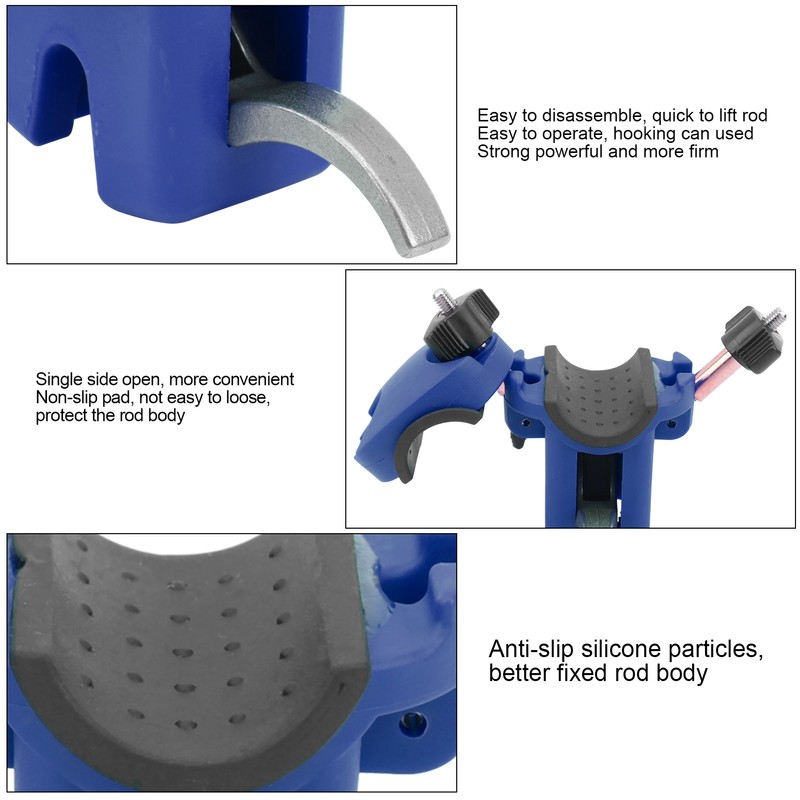 Easy to disassemble, quick to lift rod
Easy to operate, hooking can used
Strong powerful and more firm

Single side open, more convenient
Non-slip pad, not easy to loose,
protect the rod body

Anti-slip silicone particles,
better fixed rod body