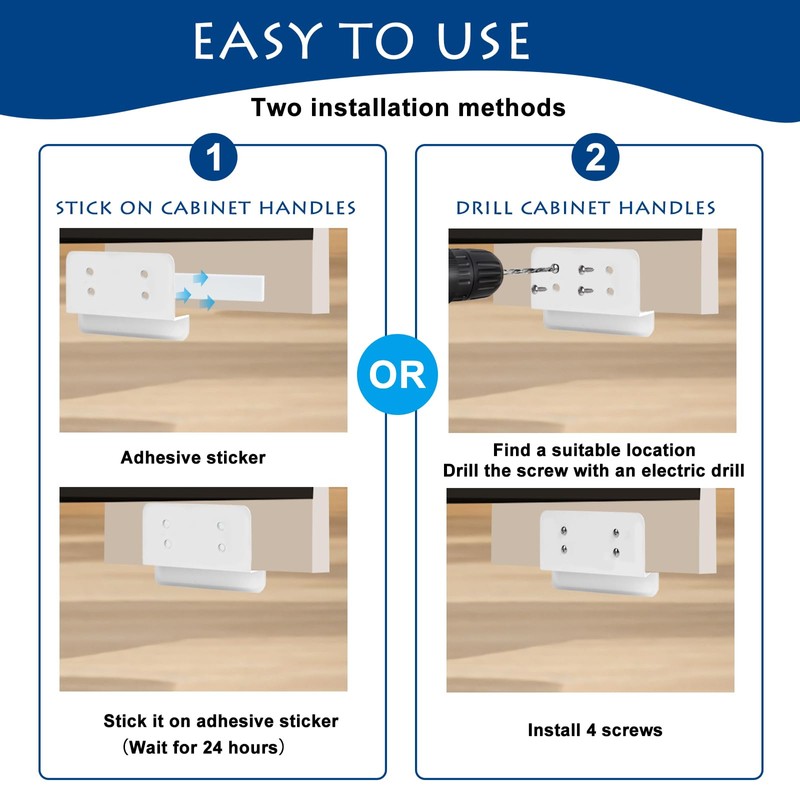 EASY TO USE

Two installation methods

1

STICK ON CABINET HANDLES

Adhesive sticker

Stick it on adhesive sticker
（Wait for 24 hours）

OR

2

DRILL CABINET HANDLES

Find a suitable location
Drill the screw with an electric drill

Install 4 screws