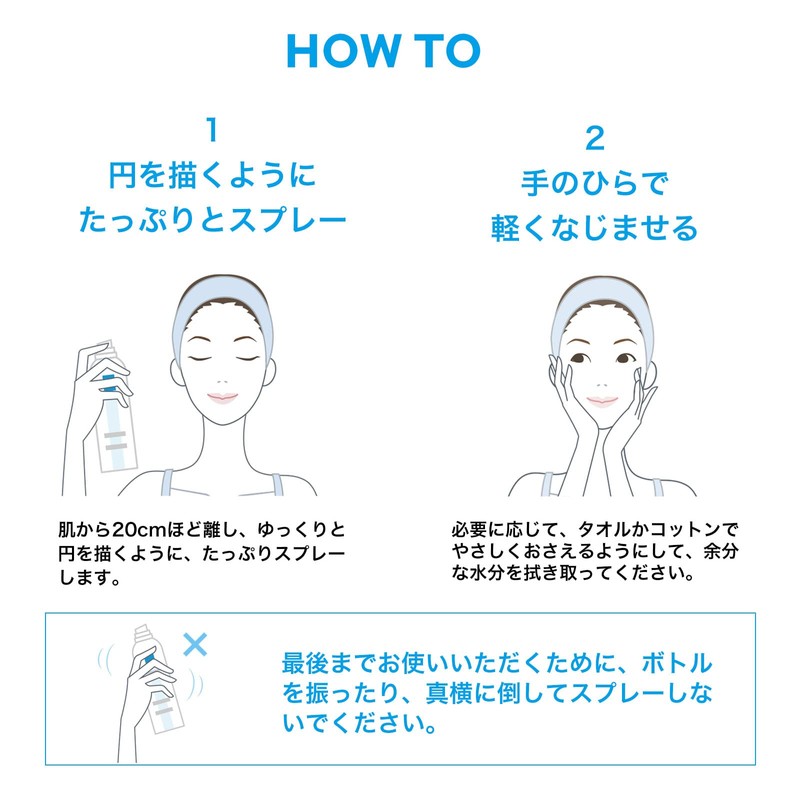 HOW TO

1
円を描くように
たっぷりとスプレー

肌から20cmほど離し、ゆっくりと円を描くように、たっぷりスプレーします。

2
手のひらで
軽くなじませる

必要に応じて、タオルかコットンでやさしくおさえるようにして、余分な水分を拭き取ってください。

×

最後までお使いいただくために、ボトルを振ったり、真横に倒してスプレーしないでください。