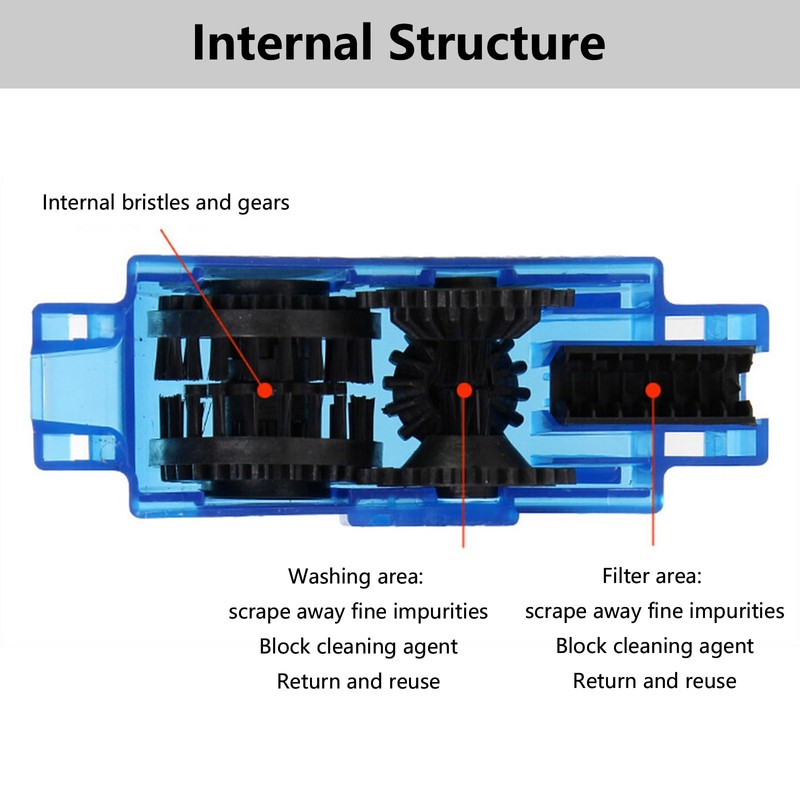 Internal Structure

Internal bristles and gears

Washing area:
scrape away fine impurities
Block cleaning agent
Return and reuse

Filter area:
scrape away fine impurities
Block cleaning agent
Return and reuse