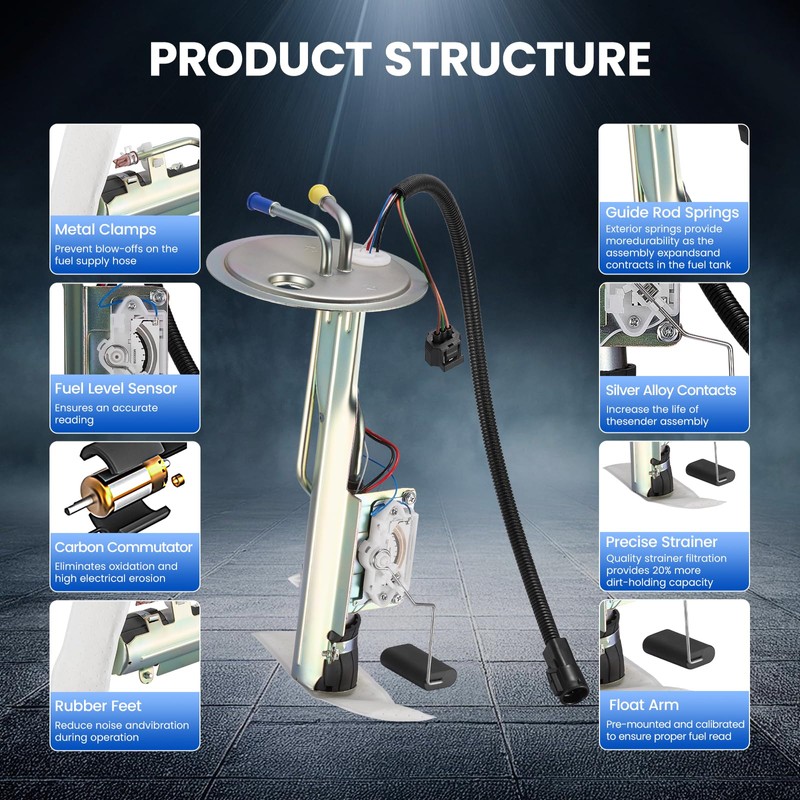 PRODUCT STRUCTURE

Metal Clamps
Prevent blow-offs on the fuel supply hose

Fuel Level Sensor
Ensures an accurate reading

Carbon Commutator
Eliminates oxidation and high electrical erosion

Rubber Feet
Reduce noise andvibration during operation

Guide Rod Springs
Exterior springs provide moredurability as the assembly expandsand contracts in the fuel tank

Silver Alloy Contacts
Increase the life of thesender assembly

Precise Strainer
Quality strainer filtration provides 20% more dirt-holding capacity

Float Arm
Pre-mounted and calibrated to ensure proper fuel read