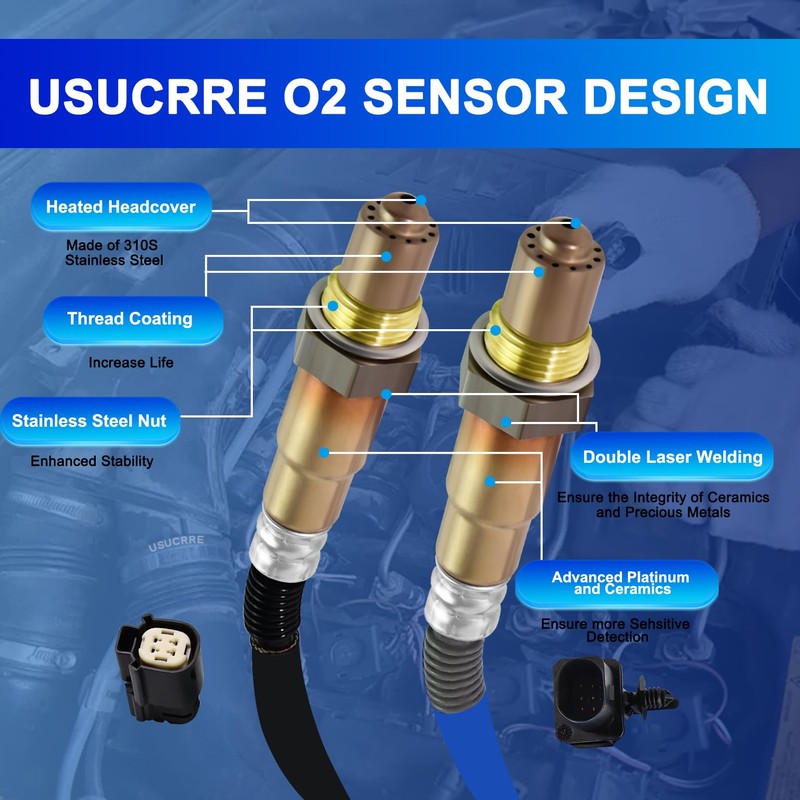 USUCRRE O2 SENSOR DESIGN

Heated Headcover

Made of 310S Stainless Steel

Thread Coating

Increase Life

Stainless Steel Nut

Enhanced Stability

Double Laser Welding

Ensure the Integrity of Ceramics and Precious Metals

Advanced Platinum and Ceramics

Ensure more Sehsitive Detection

USUCRRE