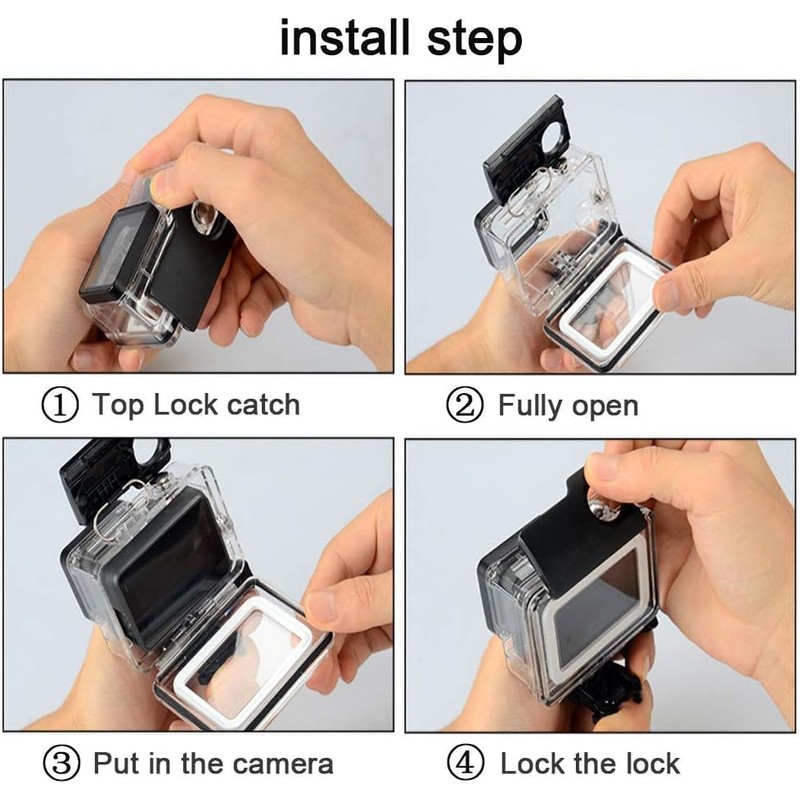 install step

① Top Lock catch

② Fully open

③ Put in the camera

④ Lock the lock