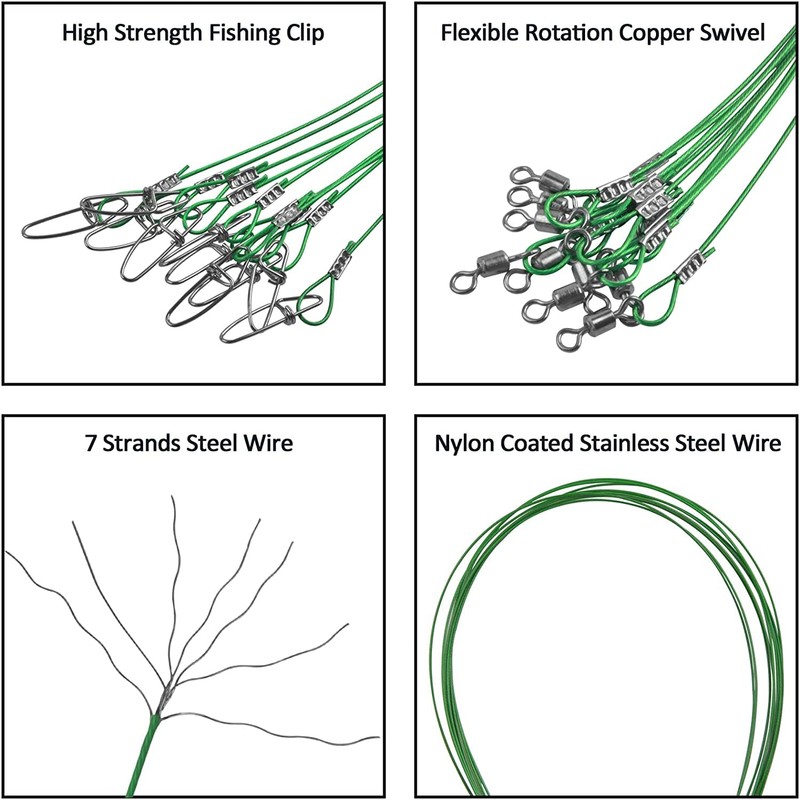 High Strength Fishing Clip

Flexible Rotation Copper Swivel

7 Strands Steel Wire

Nylon Coated Stainless Steel Wire