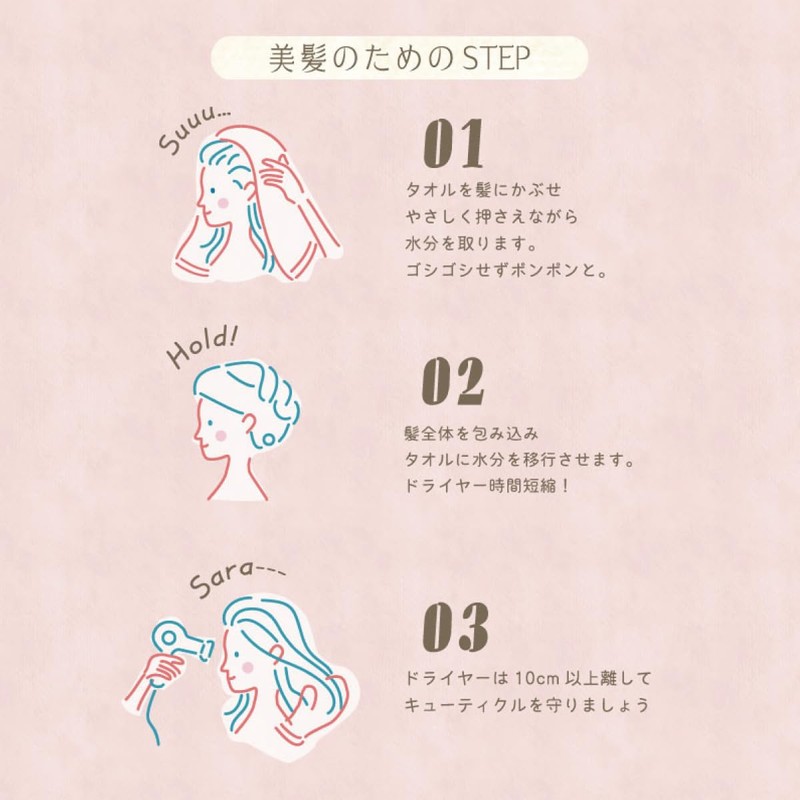 美髪のためのSTEP

Suuu...

01
タオルを髪にかぶせ
やさしく押さえながら
水分を取ります。
ゴシゴシせずポンポンと。

Hold!

02
髪全体を包み込み
タオルに水分を移行させます。
ドライヤー時間短縮！

Sara---

03
ドライヤーは 10cm 以上離して
キューティクルを守りましょう