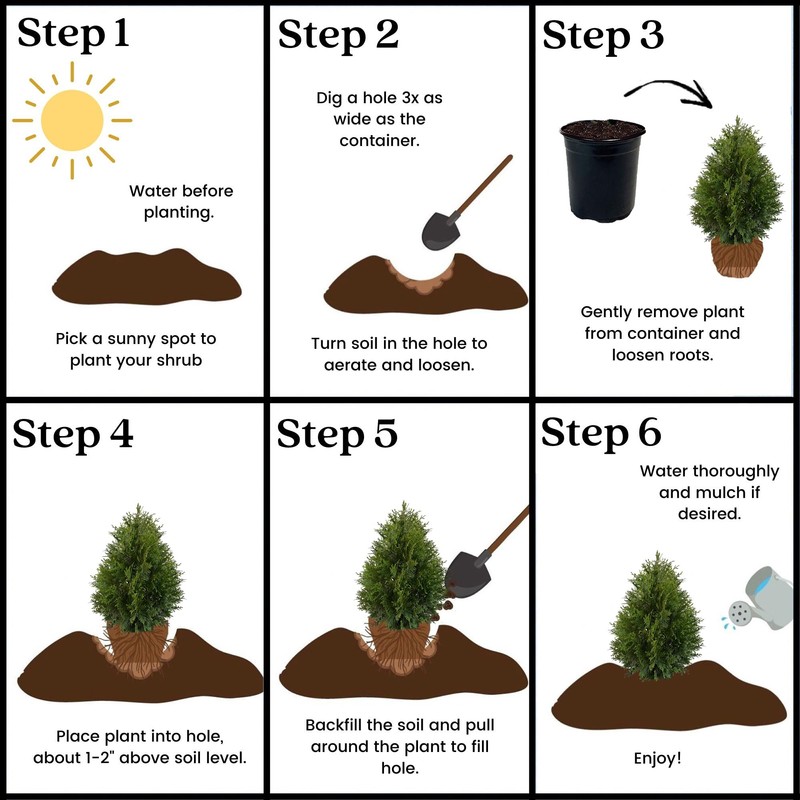 Step 1

Water before planting.

Pick a sunny spot to plant your shrub

Step 2

Dig a hole 3x as wide as the container.

Turn soil in the hole to aerate and loosen.

Step 3

Gently remove plant from container and loosen roots.

Step 4

Place plant into hole, about 1-2" above soil level.

Step 5

Backfill the soil and pull around the plant to fill hole.

Step 6

Water thoroughly and mulch if desired.

Enjoy!