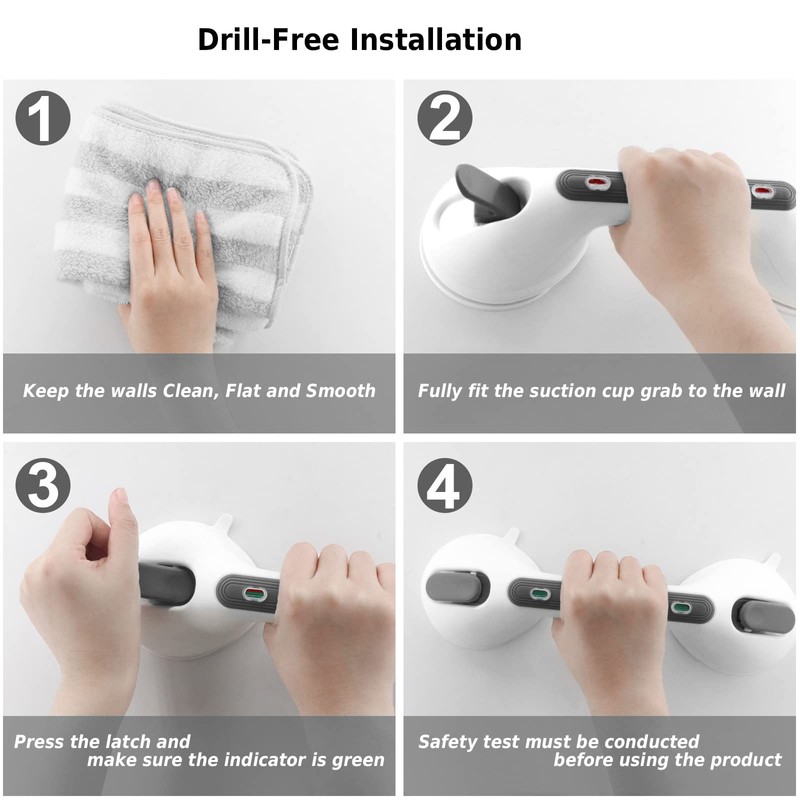 Drill-Free Installation

1

Keep the walls Clean, Flat and Smooth

2

Fully fit the suction cup grab to the wall

3

Press the latch and make sure the indicator is green

4

Safety test must be conducted before using the product