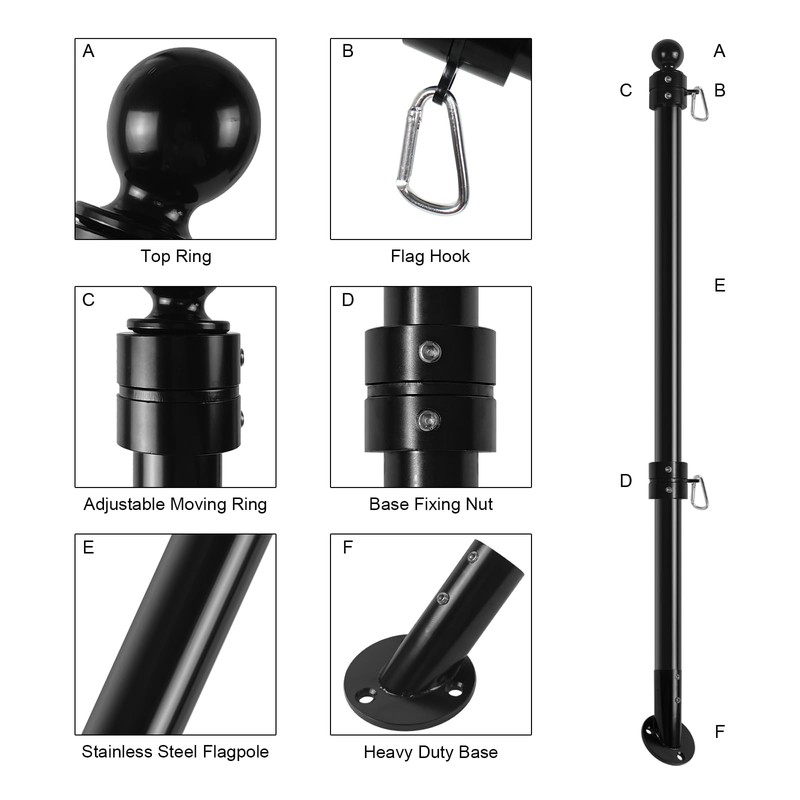 A

Top Ring

B

Flag Hook

C

Adjustable Moving Ring

D

Base Fixing Nut

E

Stainless Steel Flagpole

F

Heavy Duty Base

A
C
B
E
D
F