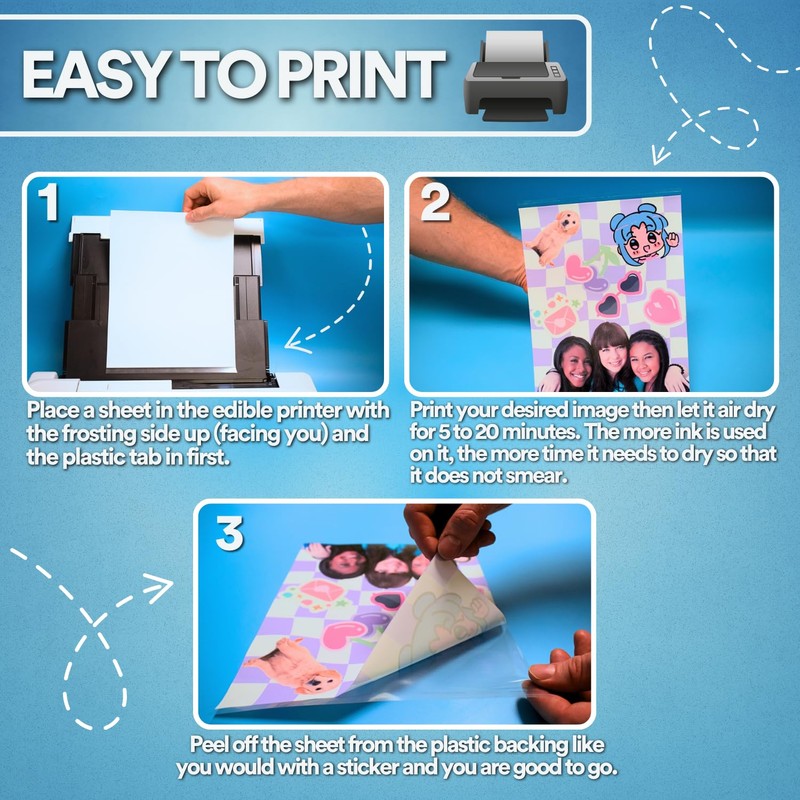 EASY TO PRINT

1

Place a sheet in the edible printer with the frosting side up (facing you) and the plastic tab in first.

2

Print your desired image then let it air dry for 5 to 20 minutes. The more ink is used on it, the more time it needs to dry so that it does not smear.

3

Peel off the sheet from the plastic backing like you would with a sticker and you are good to go.