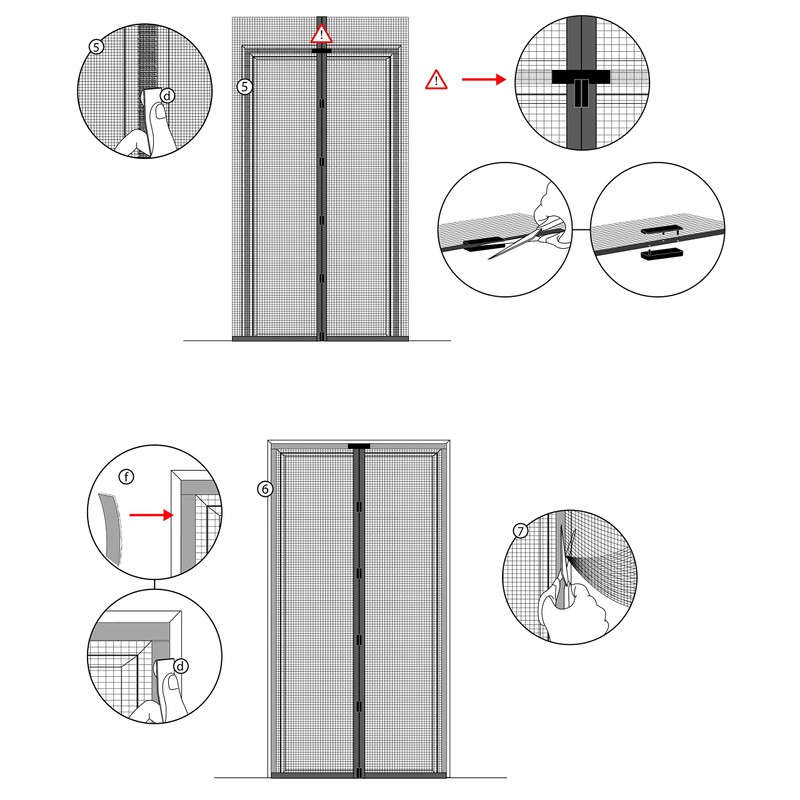 5
d
5
!
!
f
6
d
7