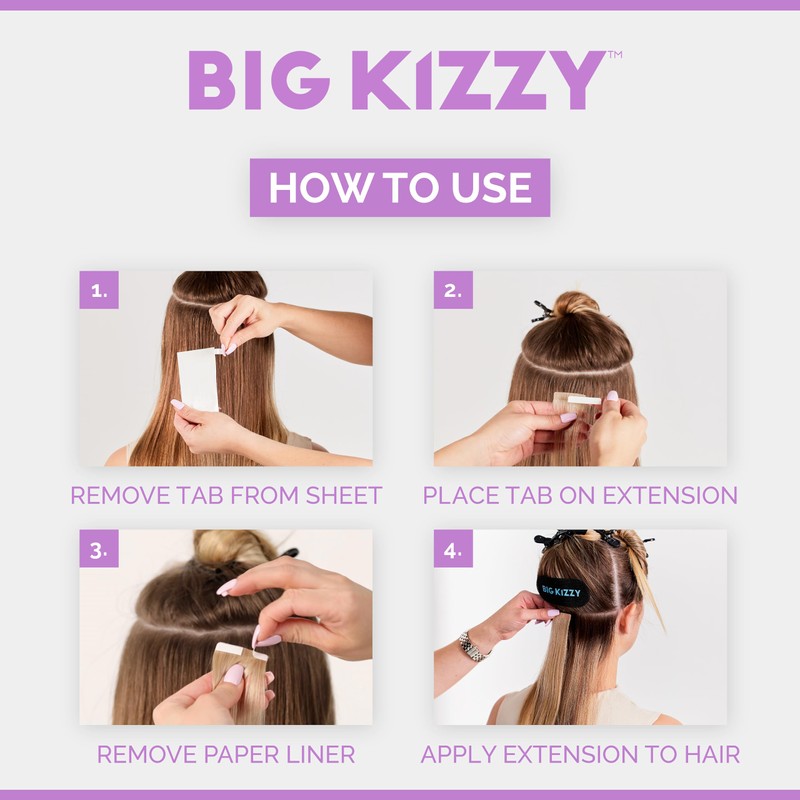 BIG KIZZY™

HOW TO USE

1.

REMOVE TAB FROM SHEET

2.

PLACE TAB ON EXTENSION

3.

REMOVE PAPER LINER

4.

BIG KIZZY

APPLY EXTENSION TO HAIR