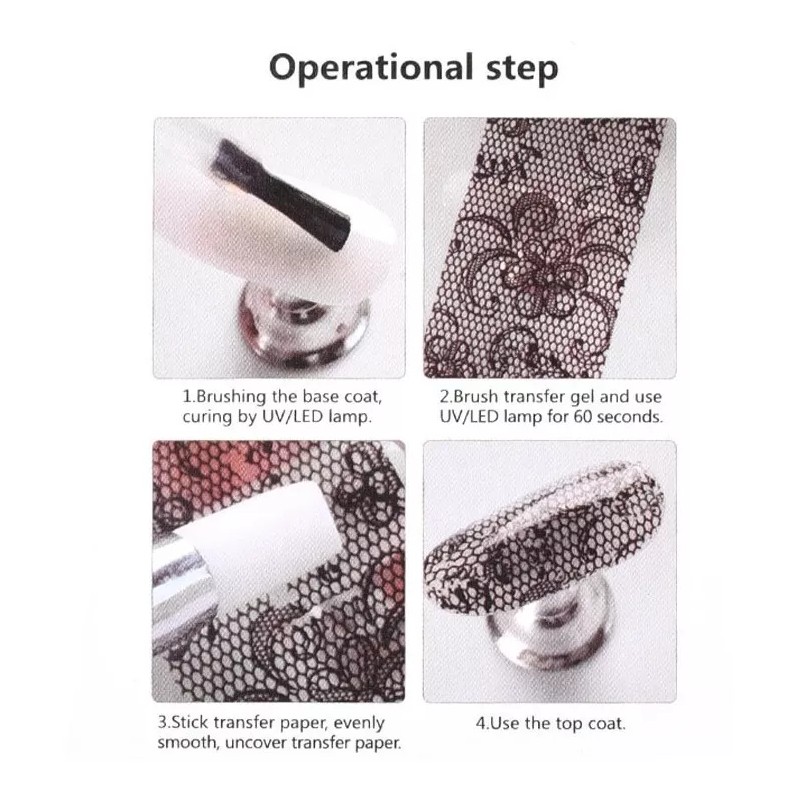 Operational step

1.Brushing the base coat, curing by UV/LED lamp.

2.Brush transfer gel and use UV/LED lamp for 60 seconds.

3.Stick transfer paper, evenly smooth, uncover transfer paper.

4.Use the top coat.