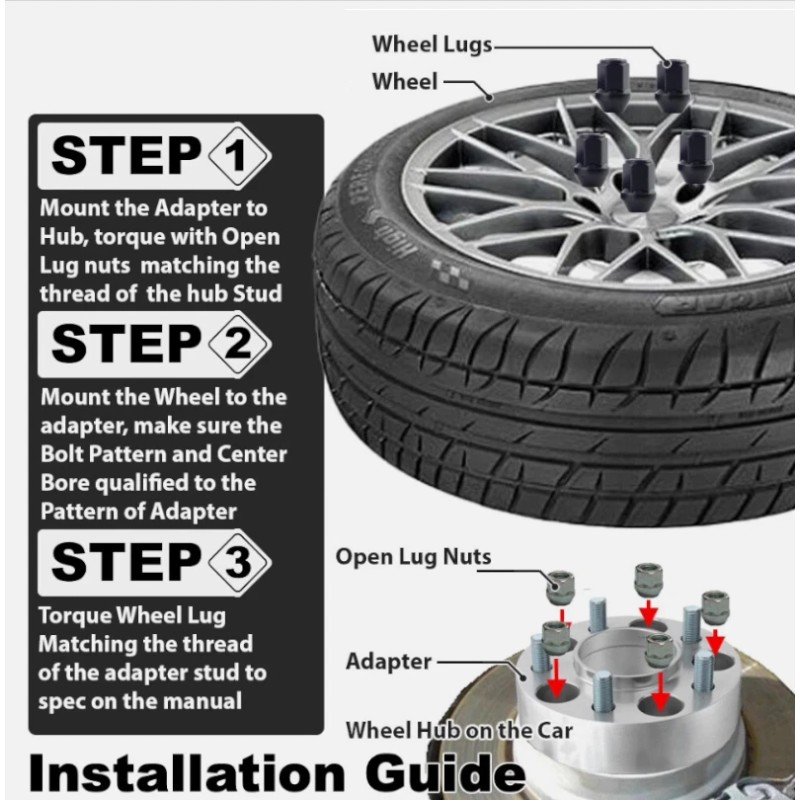 Wheel Lugs

Wheel

STEP 1

Mount the Adapter to Hub, torque with Open Lug nuts matching the thread of the hub Stud

STEP 2

Mount the Wheel to the adapter, make sure the Bolt Pattern and Center Bore qualified to the Pattern of Adapter

STEP 3

Torque Wheel Lug Matching the thread of the adapter stud to spec on the manual

Open Lug Nuts

Adapter

Wheel Hub on the Car

Installation Guide