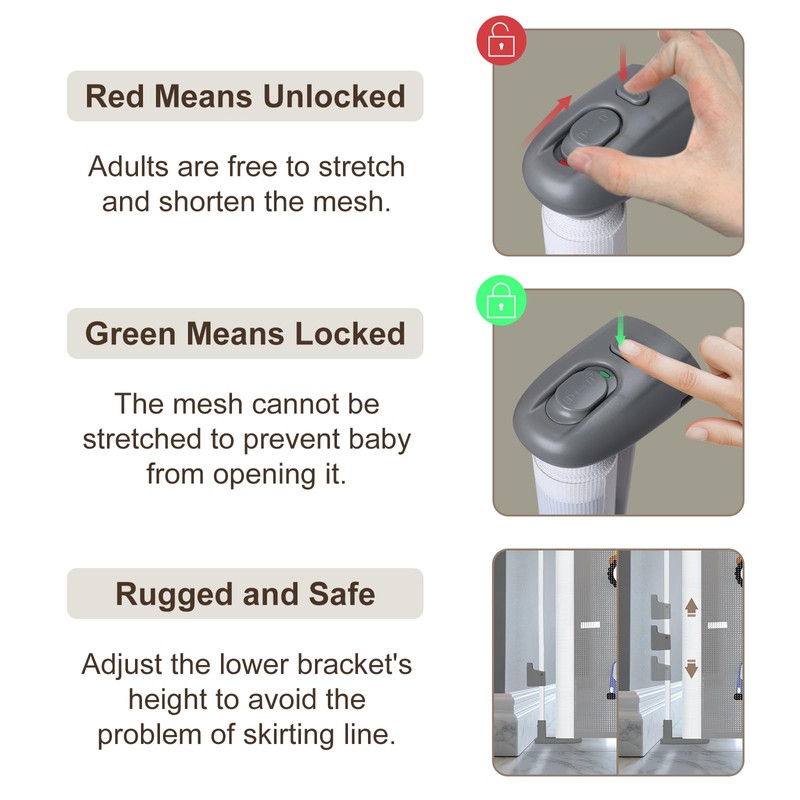 Red Means Unlocked

Adults are free to stretch and shorten the mesh.

Green Means Locked

The mesh cannot be stretched to prevent baby from opening it.

Rugged and Safe

Adjust the lower bracket's height to avoid the problem of skirting line.