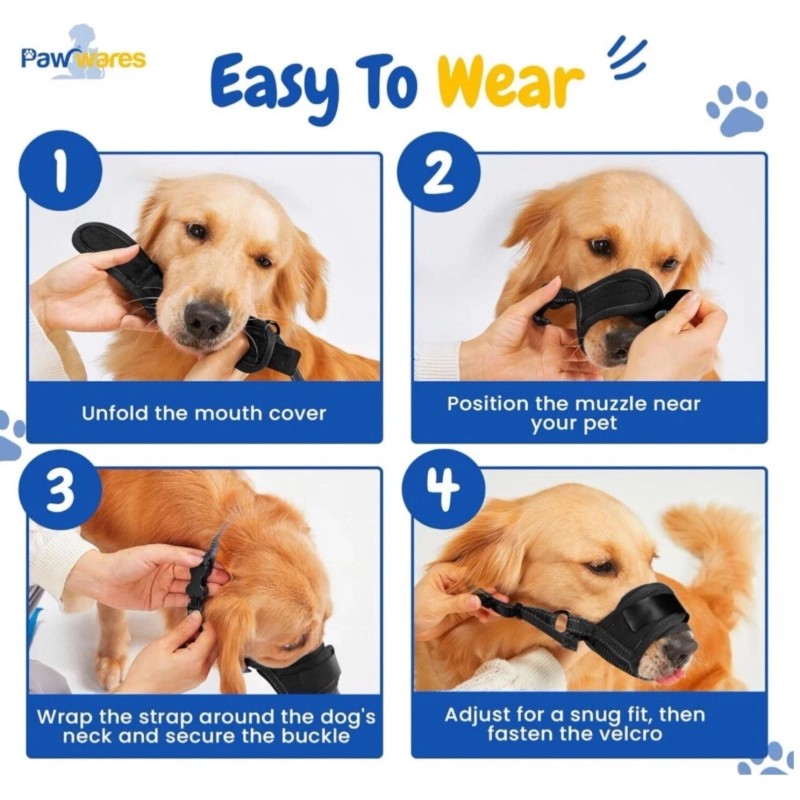 Pawwares

Easy To Wear

1

Unfold the mouth cover

2

Position the muzzle near your pet

3

Wrap the strap around the dog's neck and secure the buckle

4

Adjust for a snug fit, then fasten the velcro