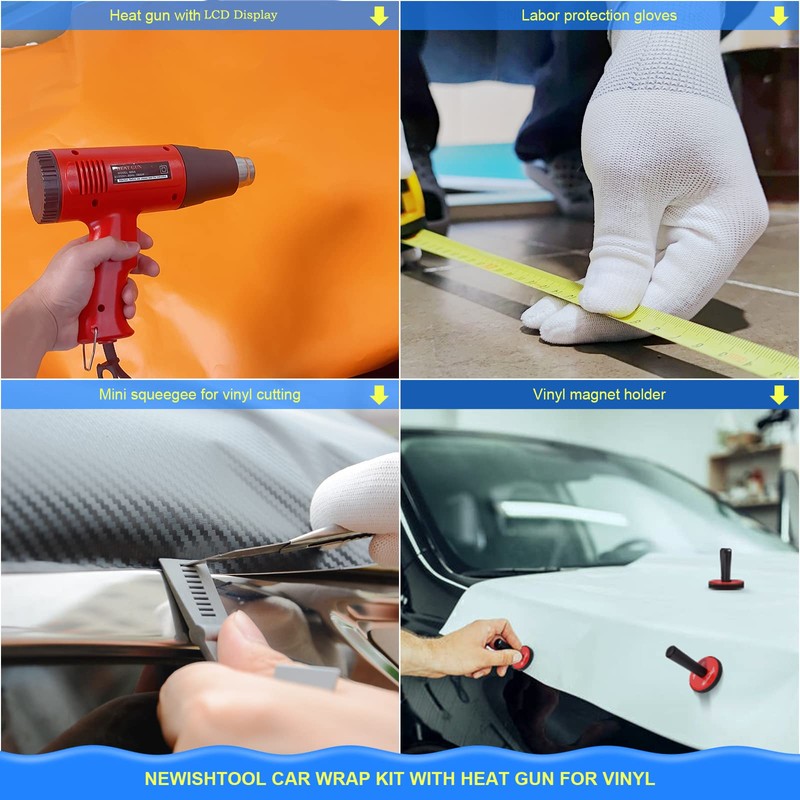 Heat gun with LCD Display

HEAT GUN

Labor protection gloves

Mini squeegee for vinyl cutting

Vinyl magnet holder

NEWISHTOOL CAR WRAP KIT WITH HEAT GUN FOR VINYL