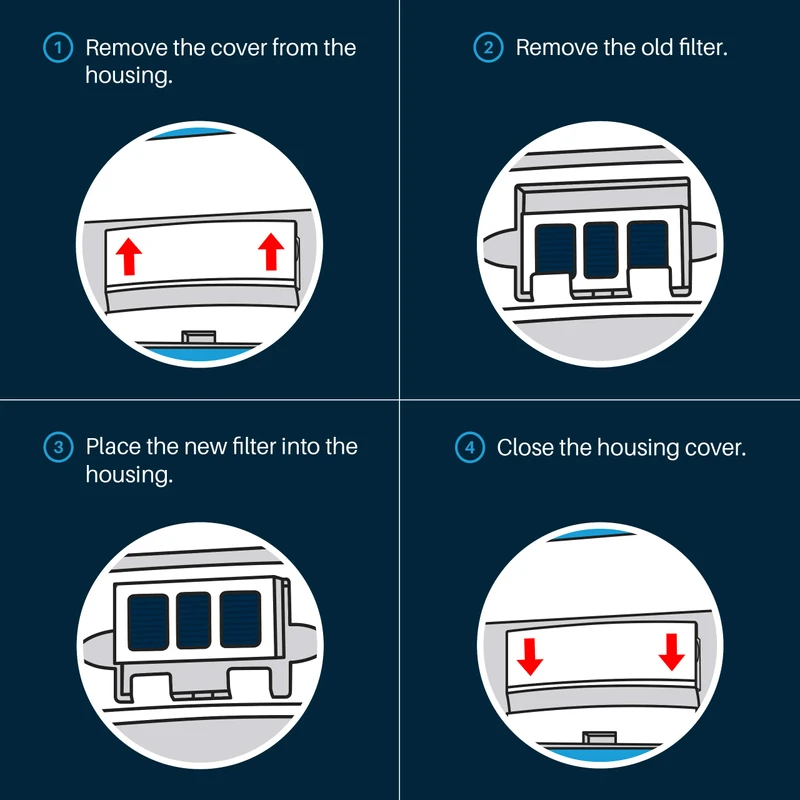 1 Remove the cover from the housing.

2 Remove the old filter.

3 Place the new filter into the housing.

4 Close the housing cover.