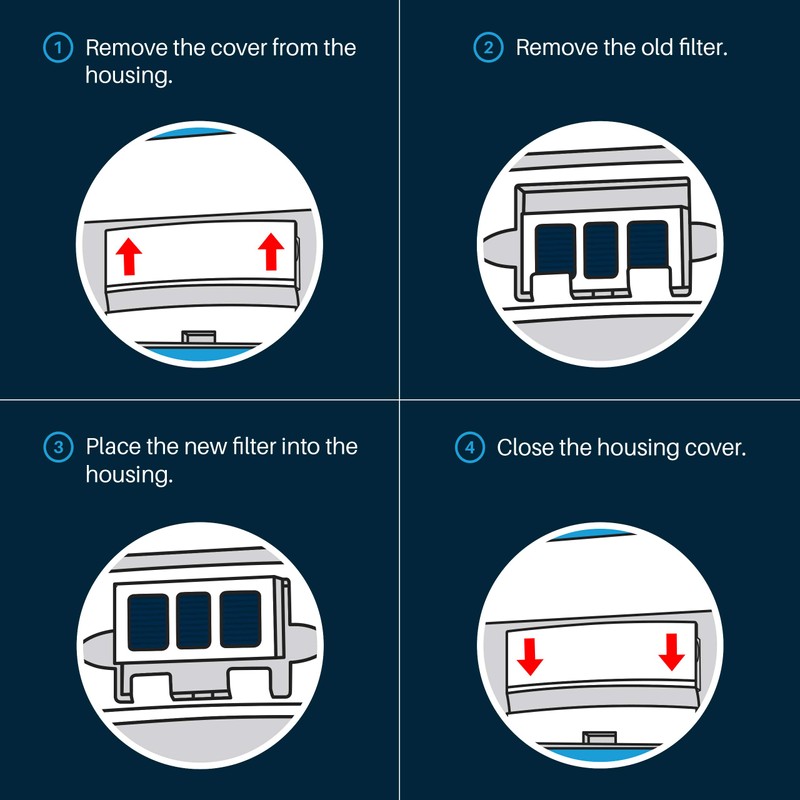 1 Remove the cover from the housing.

2 Remove the old filter.

3 Place the new filter into the housing.

4 Close the housing cover.