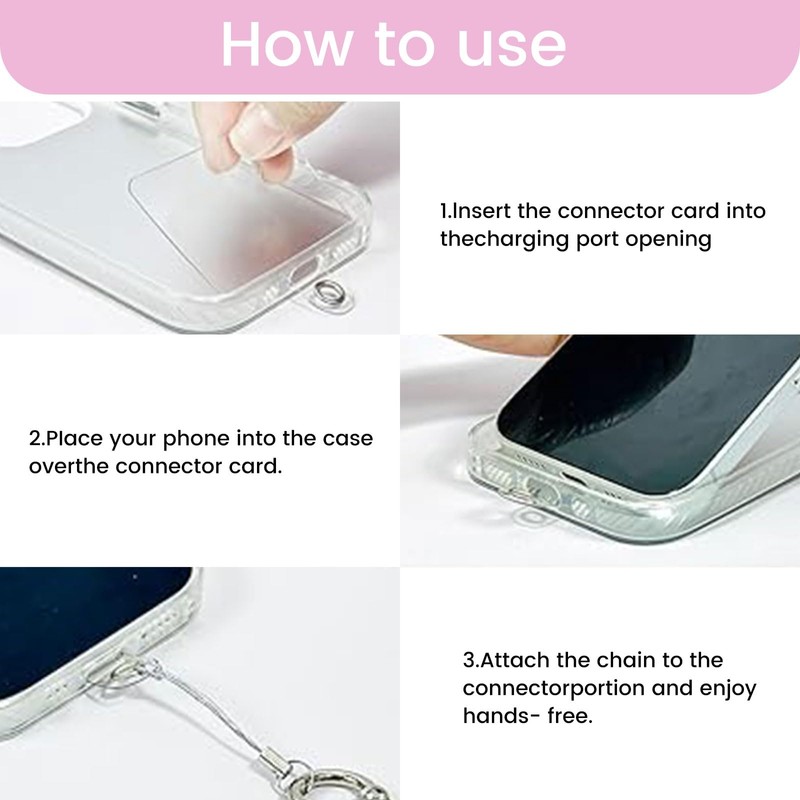 How to use

1.Insert the connector card into thecharging port opening

2.Place your phone into the case overthe connector card.

3.Attach the chain to the connectorportion and enjoy hands- free.