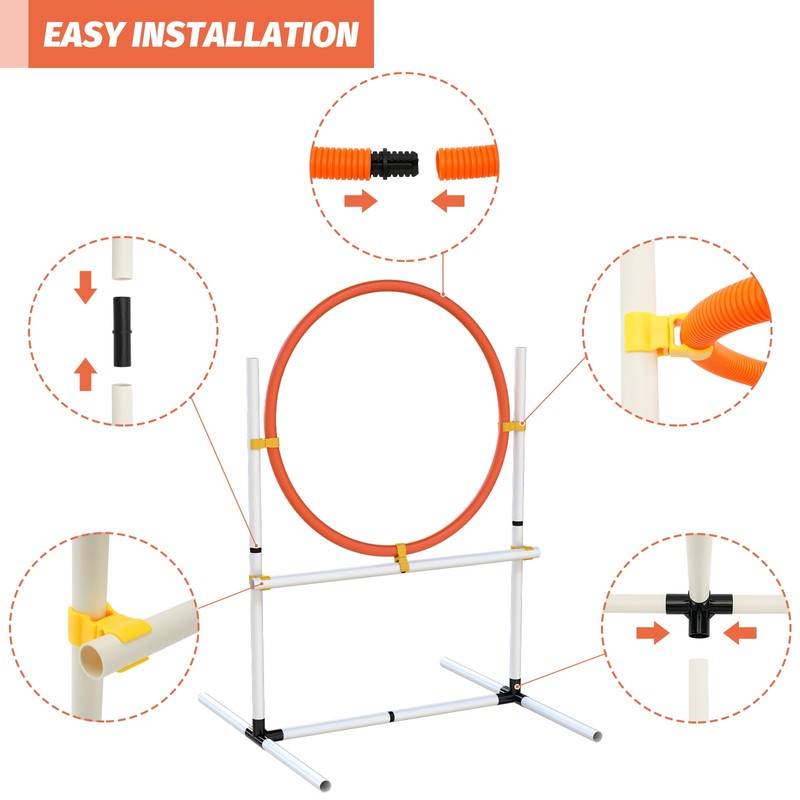 EASY INSTALLATION