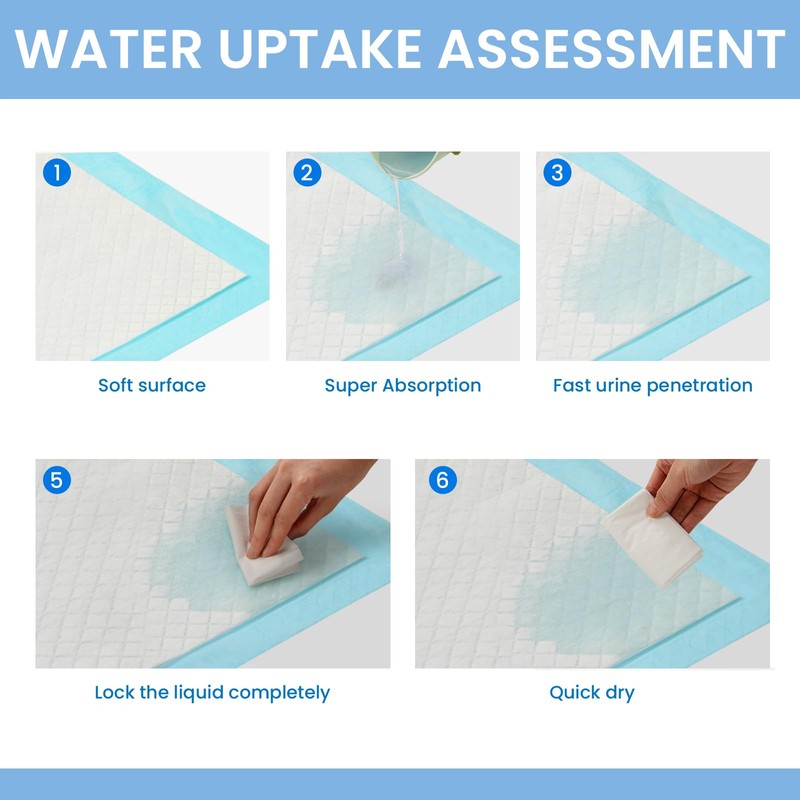 WATER UPTAKE ASSESSMENT

1

Soft surface

2

Super Absorption

3

Fast urine penetration

5

Lock the liquid completely

6

Quick dry