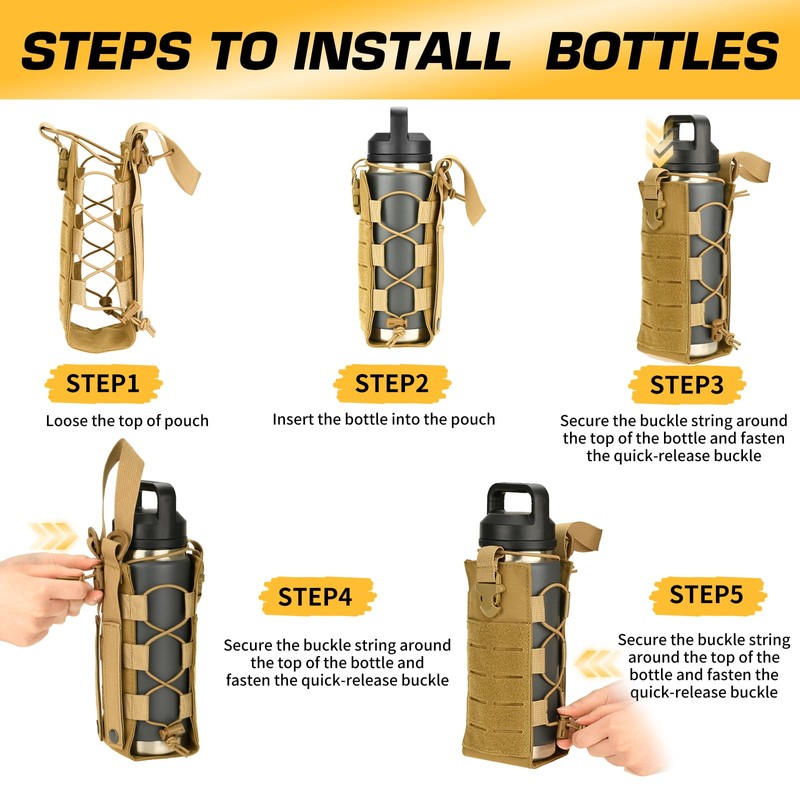 STEPS TO INSTALL BOTTLES

STEP1

Loose the top of pouch

STEP2

Insert the bottle into the pouch

STEP3

Secure the buckle string around the top of the bottle and fasten the quick-release buckle

STEP4

Secure the buckle string around the top of the bottle and fasten the quick-release buckle

STEP5

Secure the buckle string around the top of the bottle and fasten the quick-release buckle