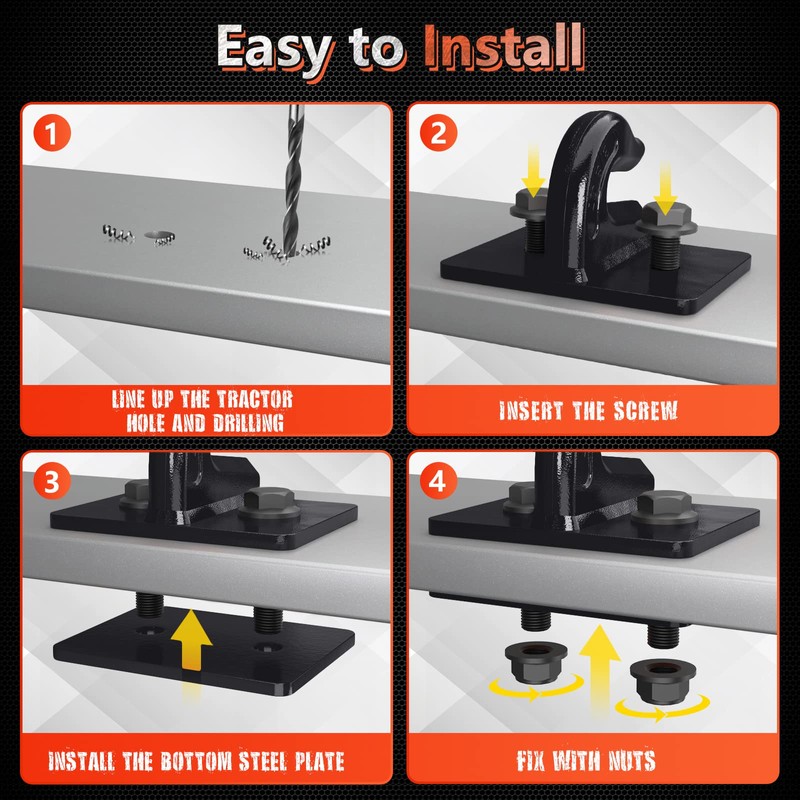 Easy to Install

1

LINE UP THE TRACTOR HOLE AND DRILLING

2

INSERT THE SCREW

3

INSTALL THE BOTTOM STEEL PLATE

4

FIX WITH NUTS