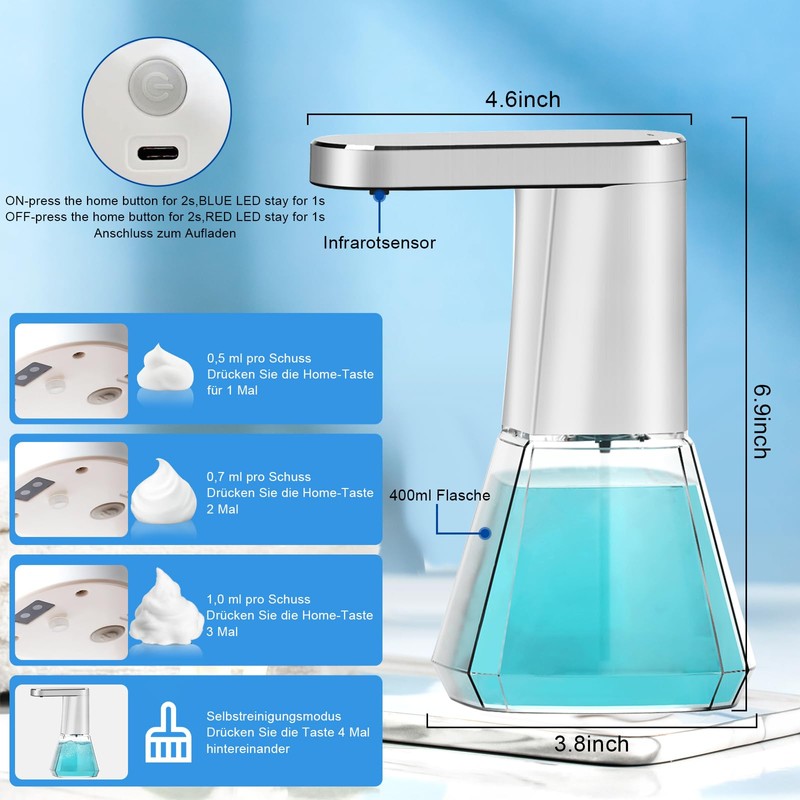 ON-press the home button for 2s,BLUE LED stay for 1s
OFF-press the home button for 2s,RED LED stay for 1s
Anschluss zum Aufladen

4.6inch

Infrarotsensor

6.9inch

0,5 ml pro Schuss
Drücken Sie die Home-Taste für 1 Mal

0,7 ml pro Schuss
Drücken Sie die Home-Taste 2 Mal

400ml Flasche

1,0 ml pro Schuss
Drücken Sie die Home-Taste 3 Mal

Selbstreinigungsmodus
Drücken Sie die Taste 4 Mal hintereinander

3.8inch