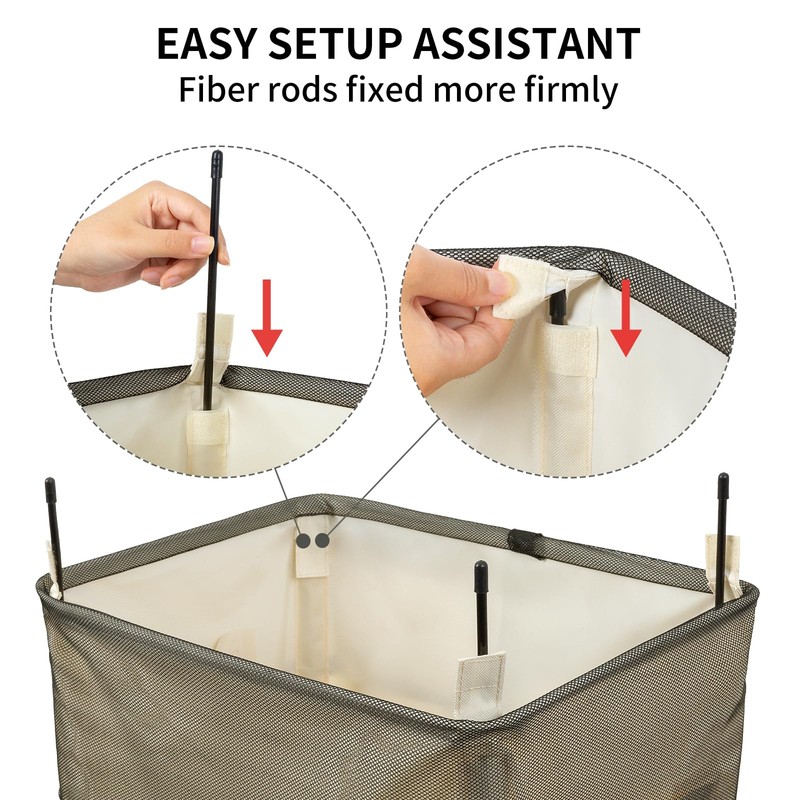 EASY SETUP ASSISTANT
Fiber rods fixed more firmly