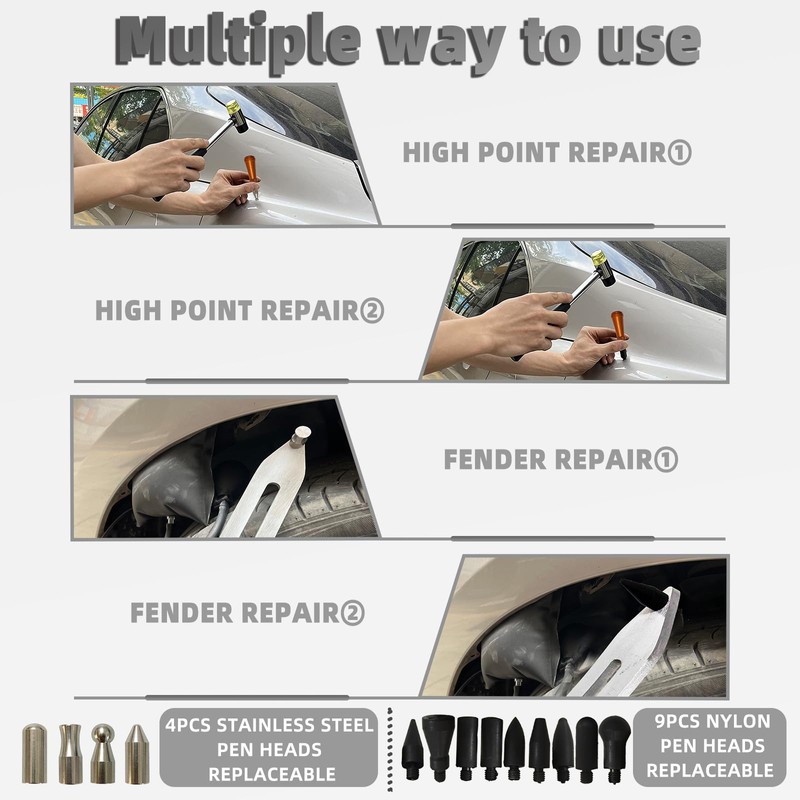 Multiple way to use

HIGH POINT REPAIR①

HIGH POINT REPAIR②

FENDER REPAIR①

FENDER REPAIR②

4PCS STAINLESS STEEL PEN HEADS REPLACEABLE

9PCS NYLON PEN HEADS REPLACEABLE