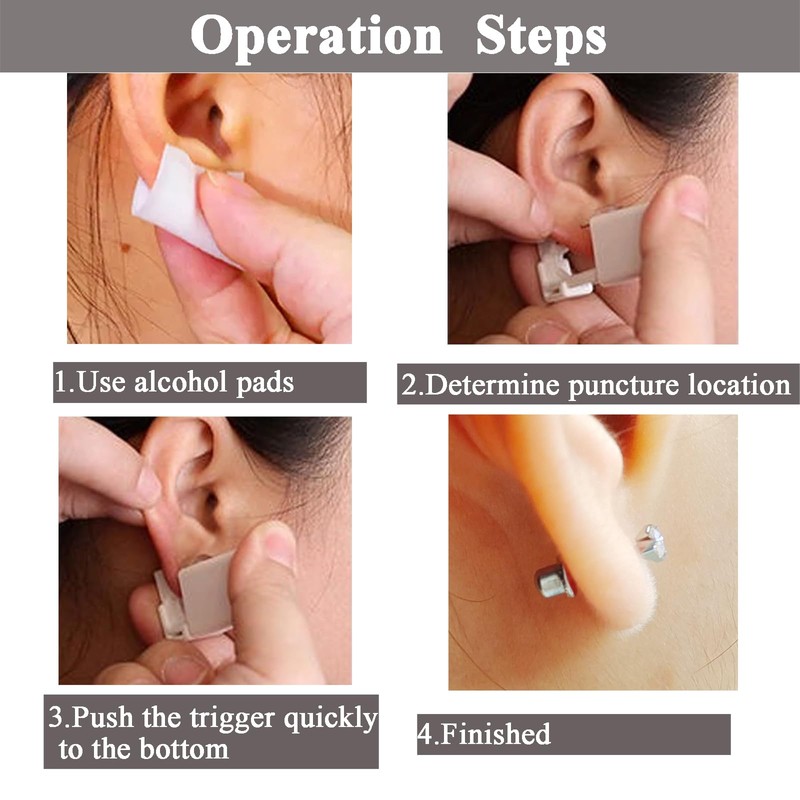 Operation Steps

1.Use alcohol pads

2.Determine puncture location

3.Push the trigger quickly to the bottom

4.Finished