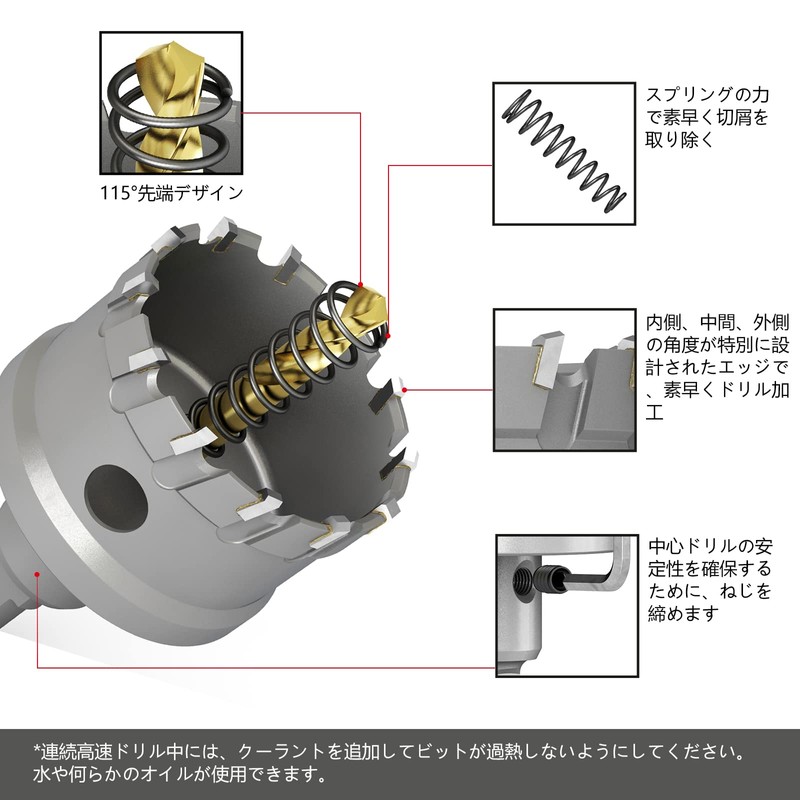 115°先端デザイン

スプリングの力で素早く切屑を取り除く

内側、中間、外側の角度が特別に設計されたエッジで、素早くドリル加工

中心ドリルの安定性を確保するために、ねじを締めます

*連続高速ドリル中には、クーラントを追加してビットが過熱しないようにしてください。水や何らかのオイルが使用できます。