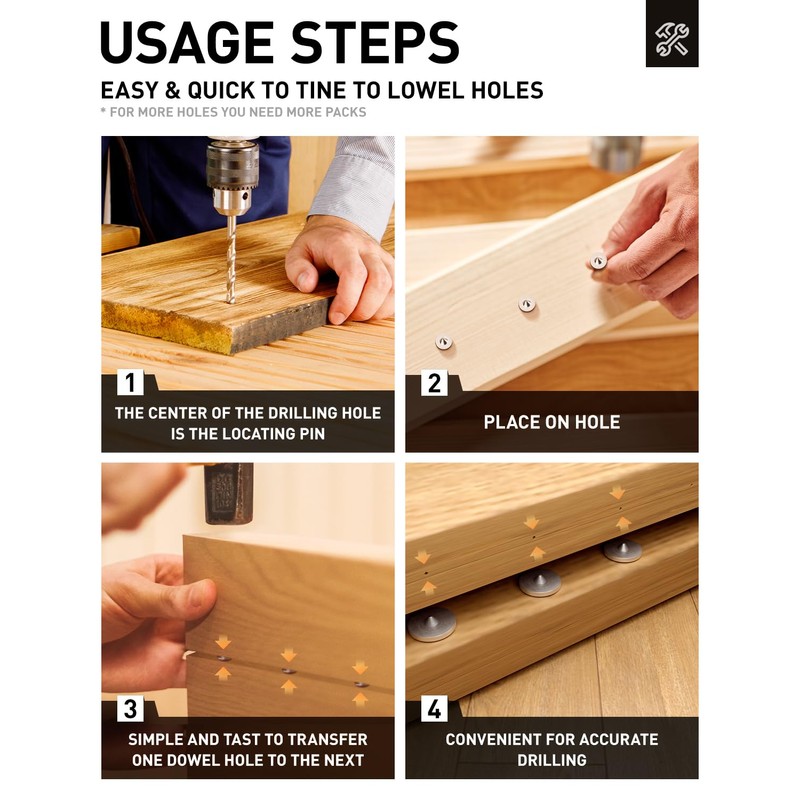 USAGE STEPS

EASY & QUICK TO TINE TO LOWEL HOLES

* FOR MORE HOLES YOU NEED MORE PACKS

1

THE CENTER OF THE DRILLING HOLE IS THE LOCATING PIN

2

PLACE ON HOLE

3

SIMPLE AND TAST TO TRANSFER ONE DOWEL HOLE TO THE NEXT

4

CONVENIENT FOR ACCURATE DRILLING