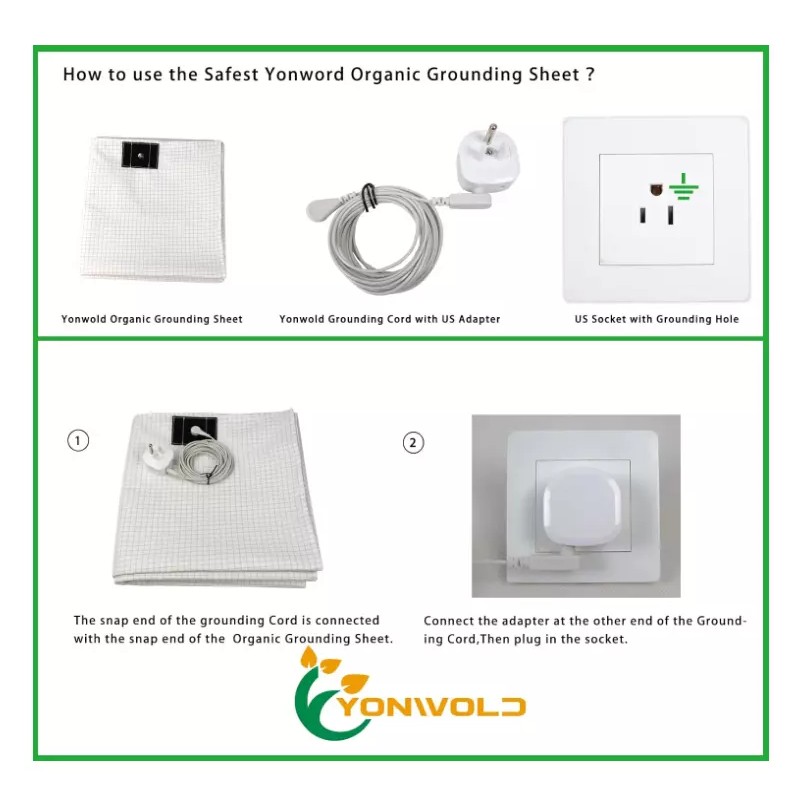 How to use the Safest Yonword Organic Grounding Sheet ?

Yonwold Organic Grounding Sheet

Yonwold Grounding Cord with US Adapter

US Socket with Grounding Hole

①

The snap end of the grounding Cord is connected with the snap end of the Organic Grounding Sheet.

②

Connect the adapter at the other end of the Grounding Cord,Then plug in the socket.

YONWOLD