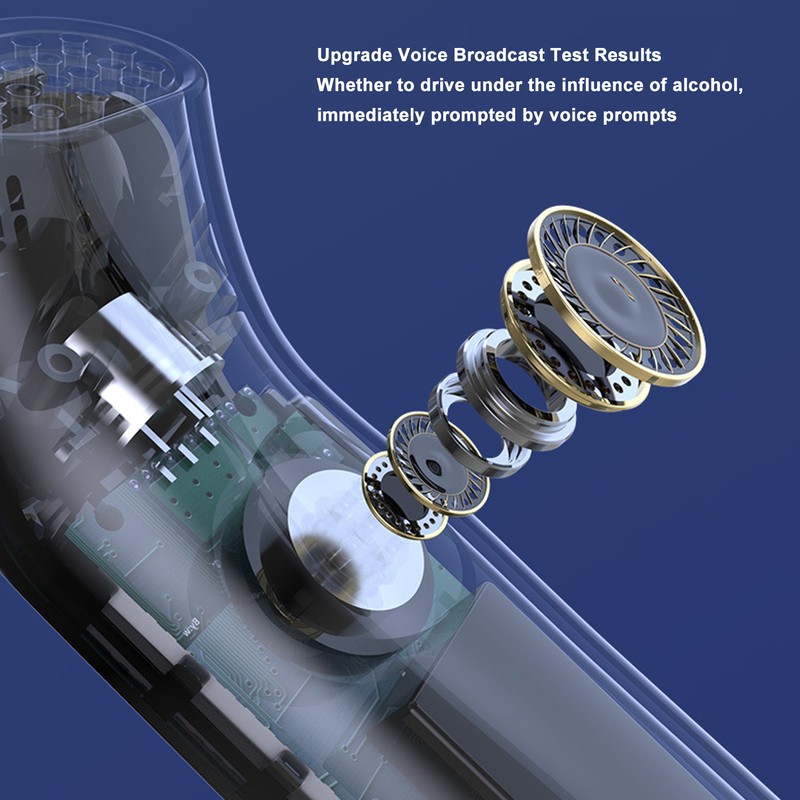 Upgrade Voice Broadcast Test Results
Whether to drive under the influence of alcohol, immediately prompted by voice prompts