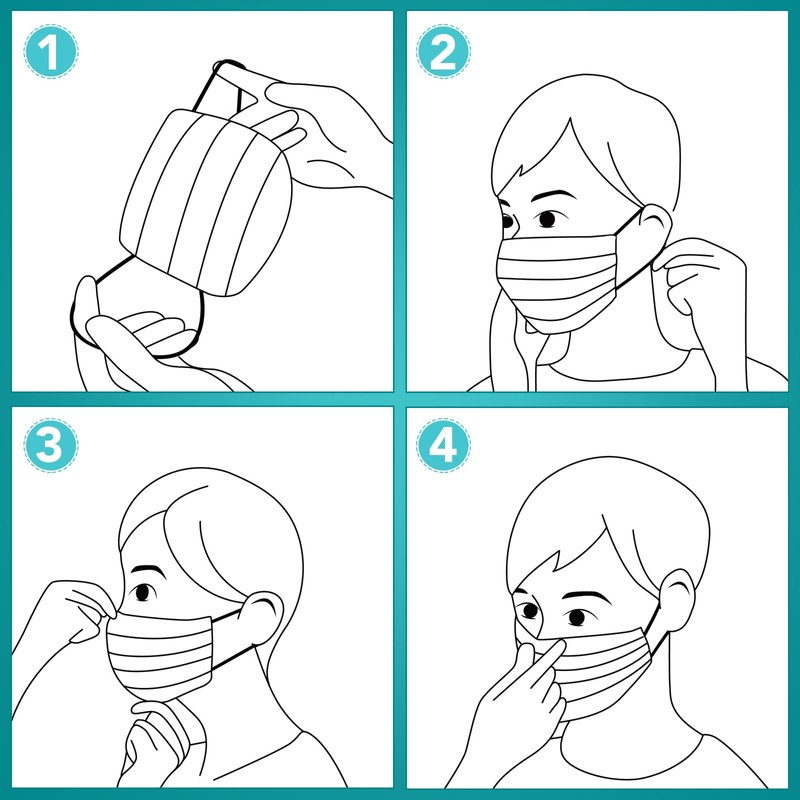 1

2

3

4