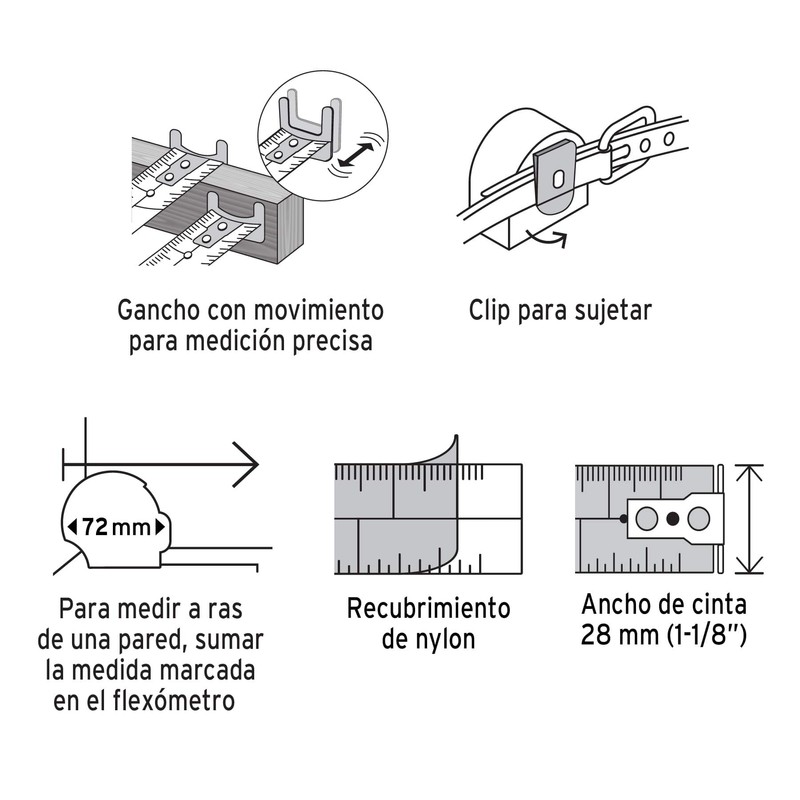 Gancho con movimiento para medición precisa

Clip para sujetar

72 mm

Para medir a ras de una pared, sumar la medida marcada en el flexómetro

Recubrimiento de nylon

Ancho de cinta 28 mm (1-1/8")