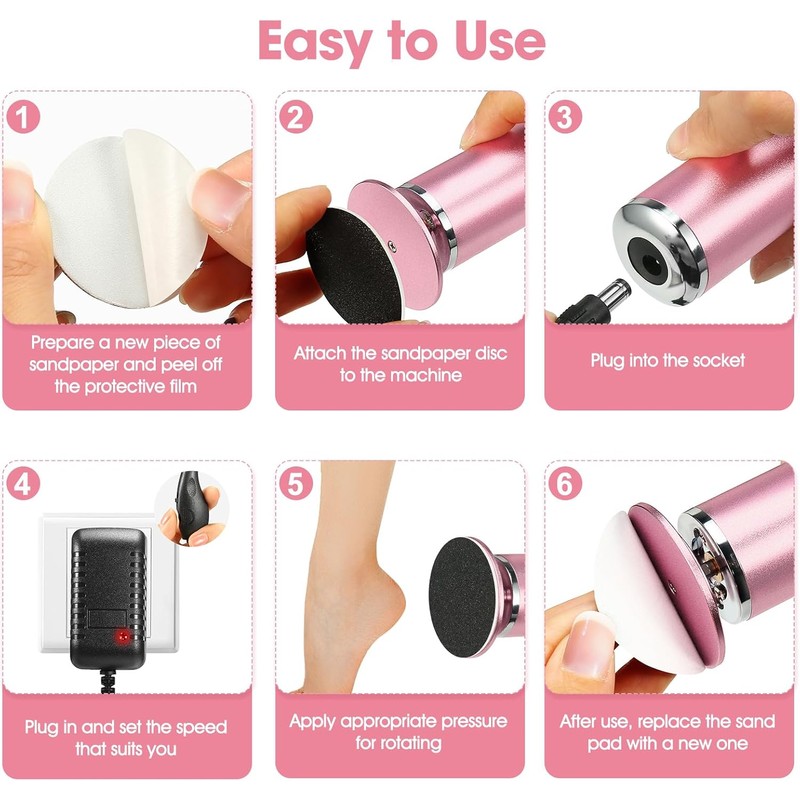 Easy to Use

1
Prepare a new piece of sandpaper and peel off the protective film

2
Attach the sandpaper disc to the machine

3
Plug into the socket

4
Plug in and set the speed that suits you

5
Apply appropriate pressure for rotating

6
After use, replace the sand pad with a new one