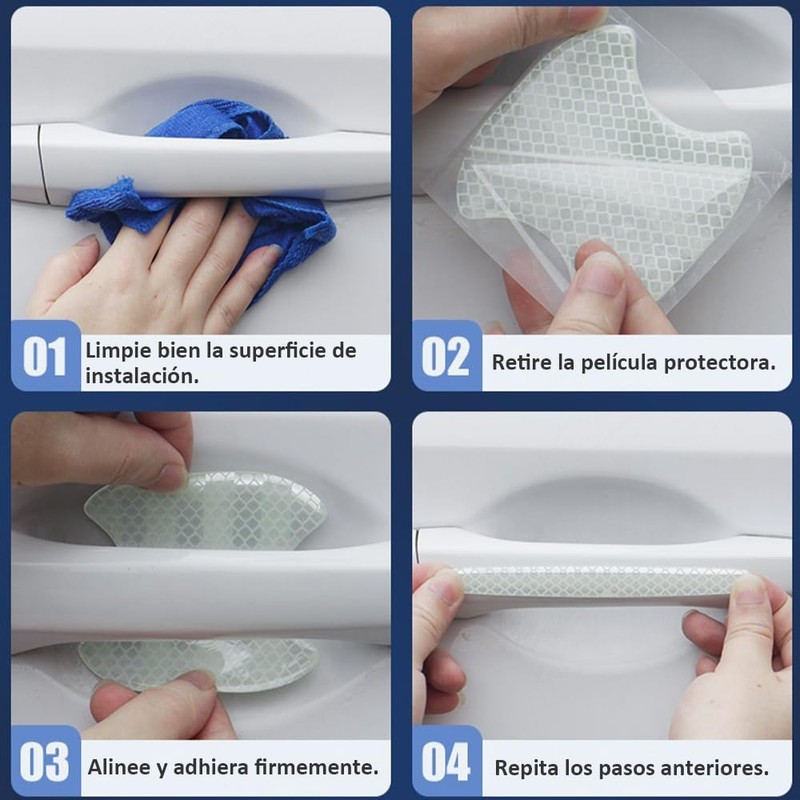 01 Limpie bien la superficie de instalación.

02 Retire la película protectora.

03 Alinee y adhiera firmemente.

04 Repita los pasos anteriores.