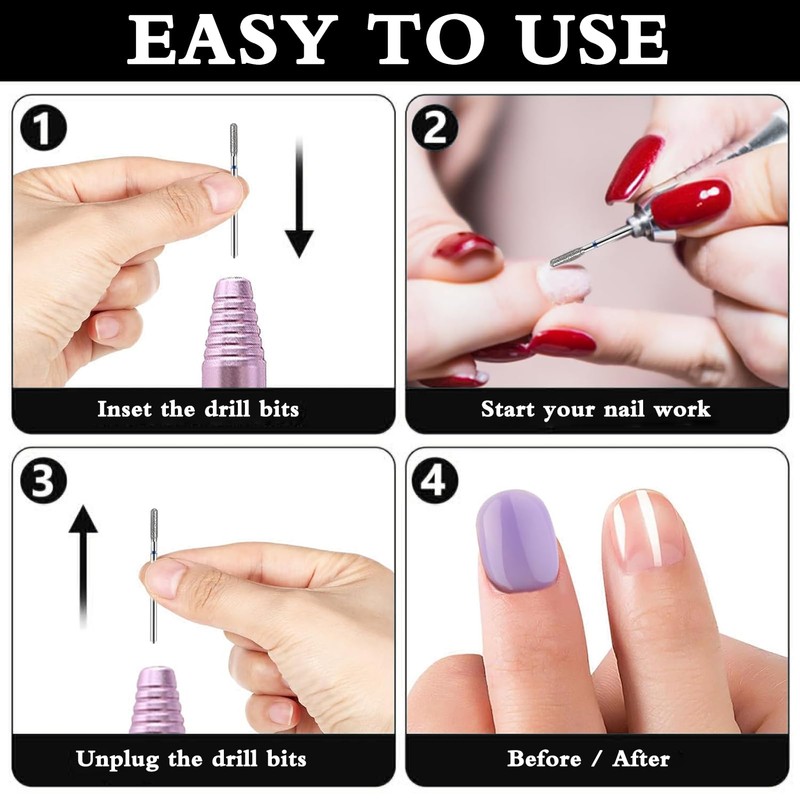 EASY TO USE

1
Inset the drill bits

2
Start your nail work

3
Unplug the drill bits

4
Before / After