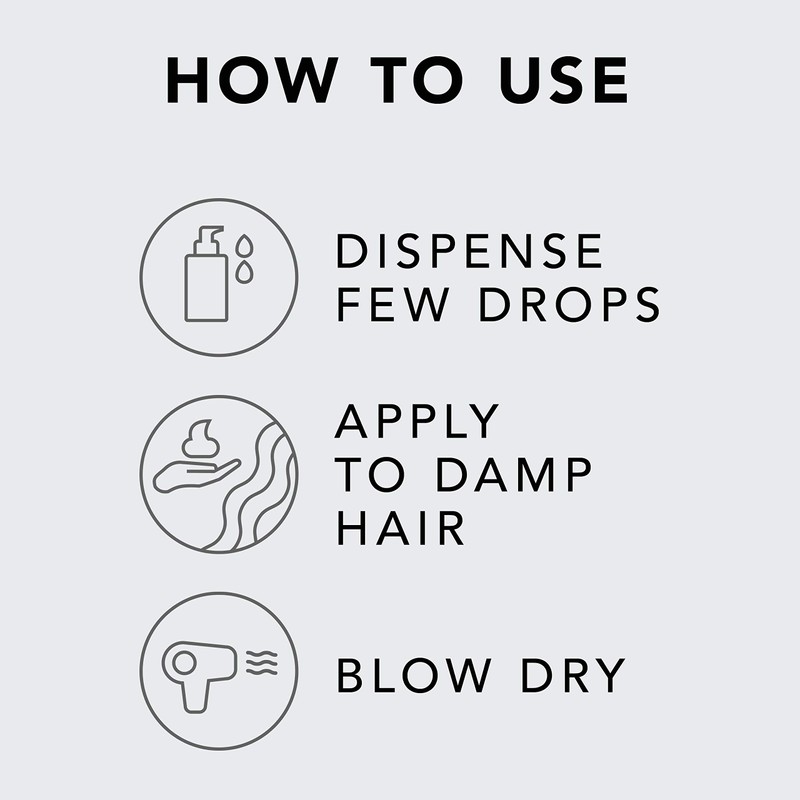 HOW TO USE

DISPENSE FEW DROPS

APPLY TO DAMP HAIR

BLOW DRY