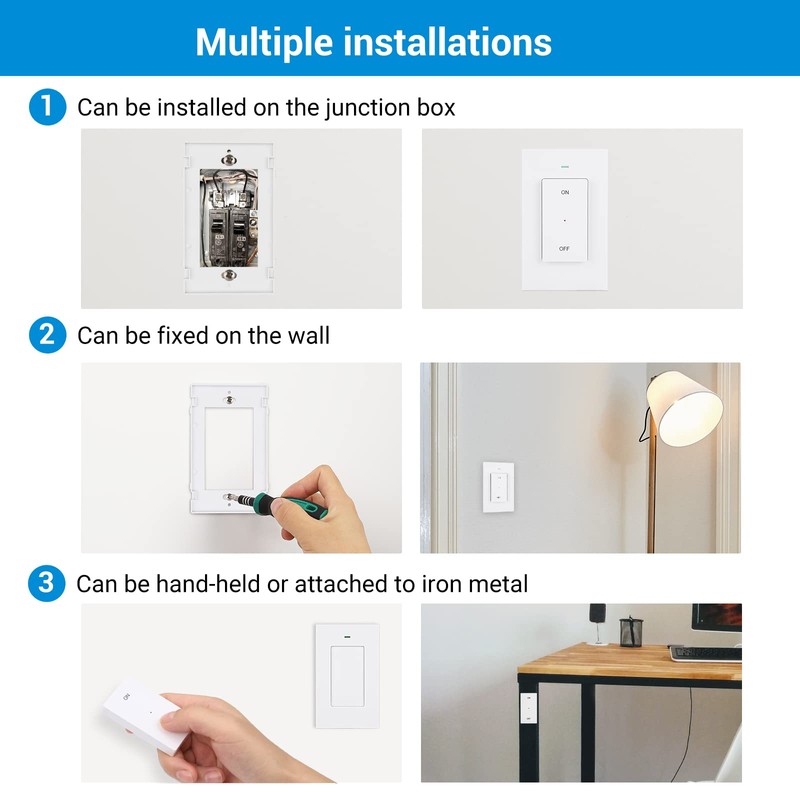 Multiple installations

1 Can be installed on the junction box

ON

OFF

2 Can be fixed on the wall

3 Can be hand-held or attached to iron metal

ON