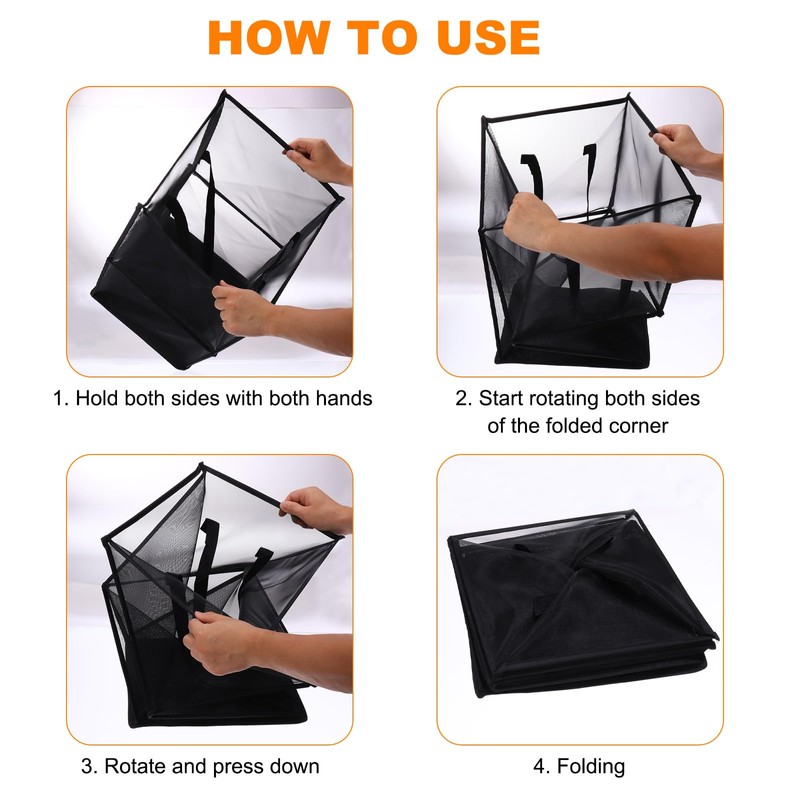 HOW TO USE

1. Hold both sides with both hands

2. Start rotating both sides of the folded corner

3. Rotate and press down

4. Folding