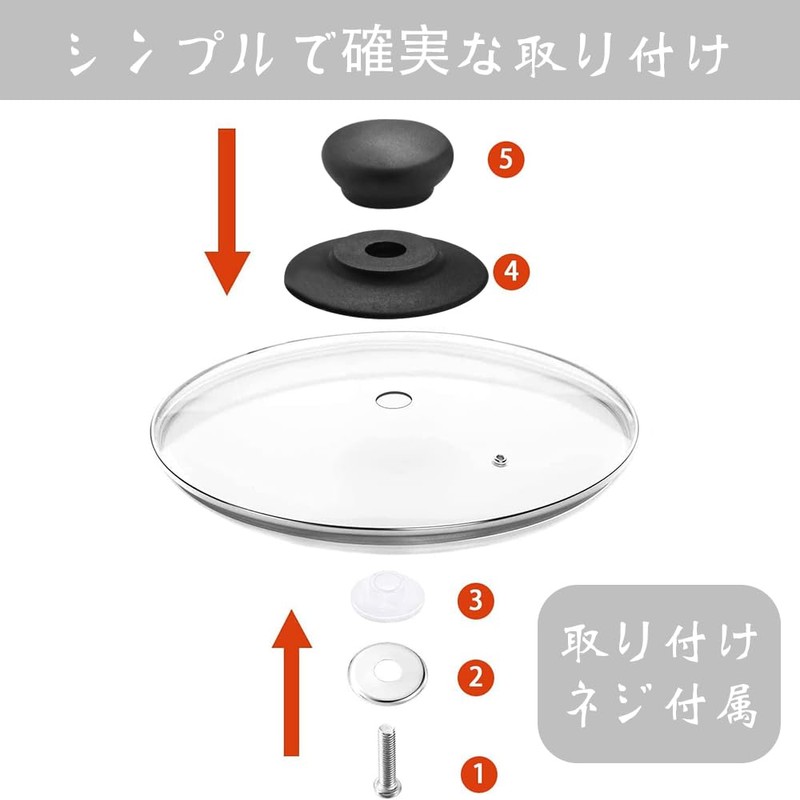 シンプルで確実な取り付け

5

4

3

2

1

取り付け
ネジ付属