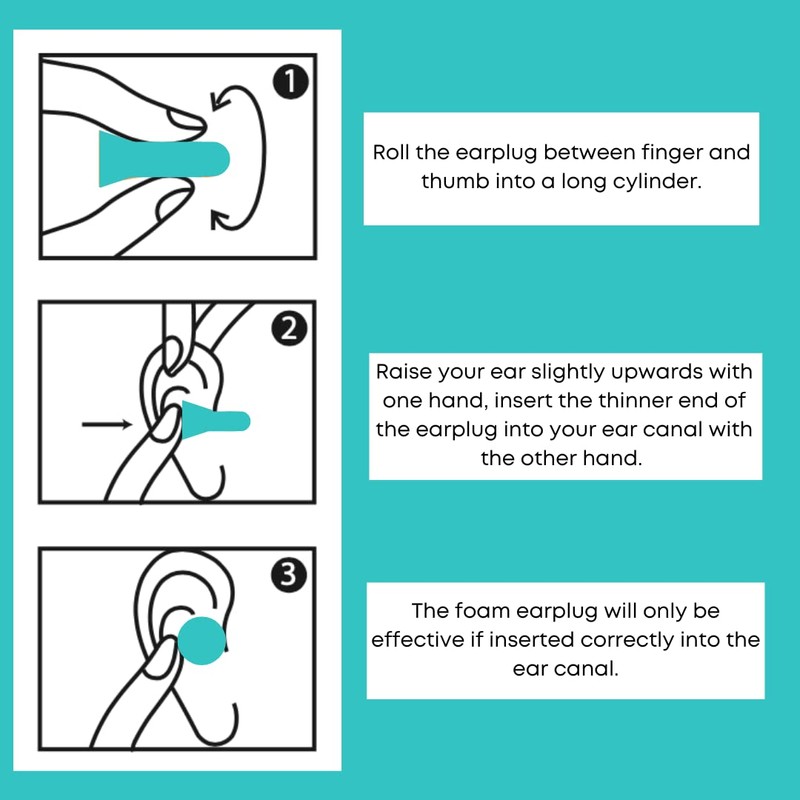 1

Roll the earplug between finger and thumb into a long cylinder.

2

Raise your ear slightly upwards with one hand, insert the thinner end of the earplug into your ear canal with the other hand.

3

The foam earplug will only be effective if inserted correctly into the ear canal.