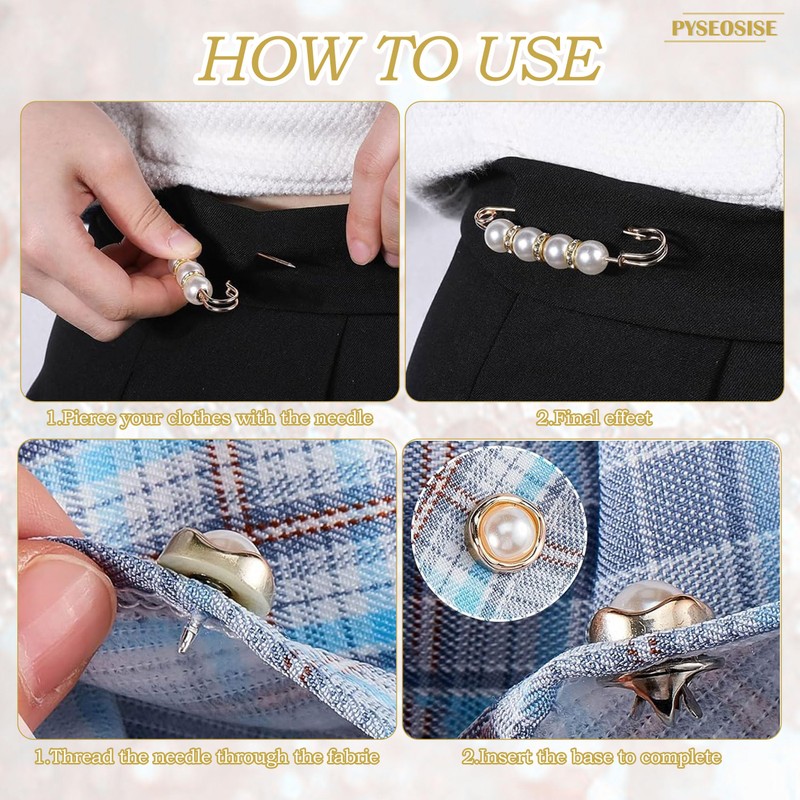 PYSEOSISE

HOW TO USE

1.Pierce your clothes with the needle

2.Final effect

1.Thread the needle through the fabric

2.Insert the base to complete